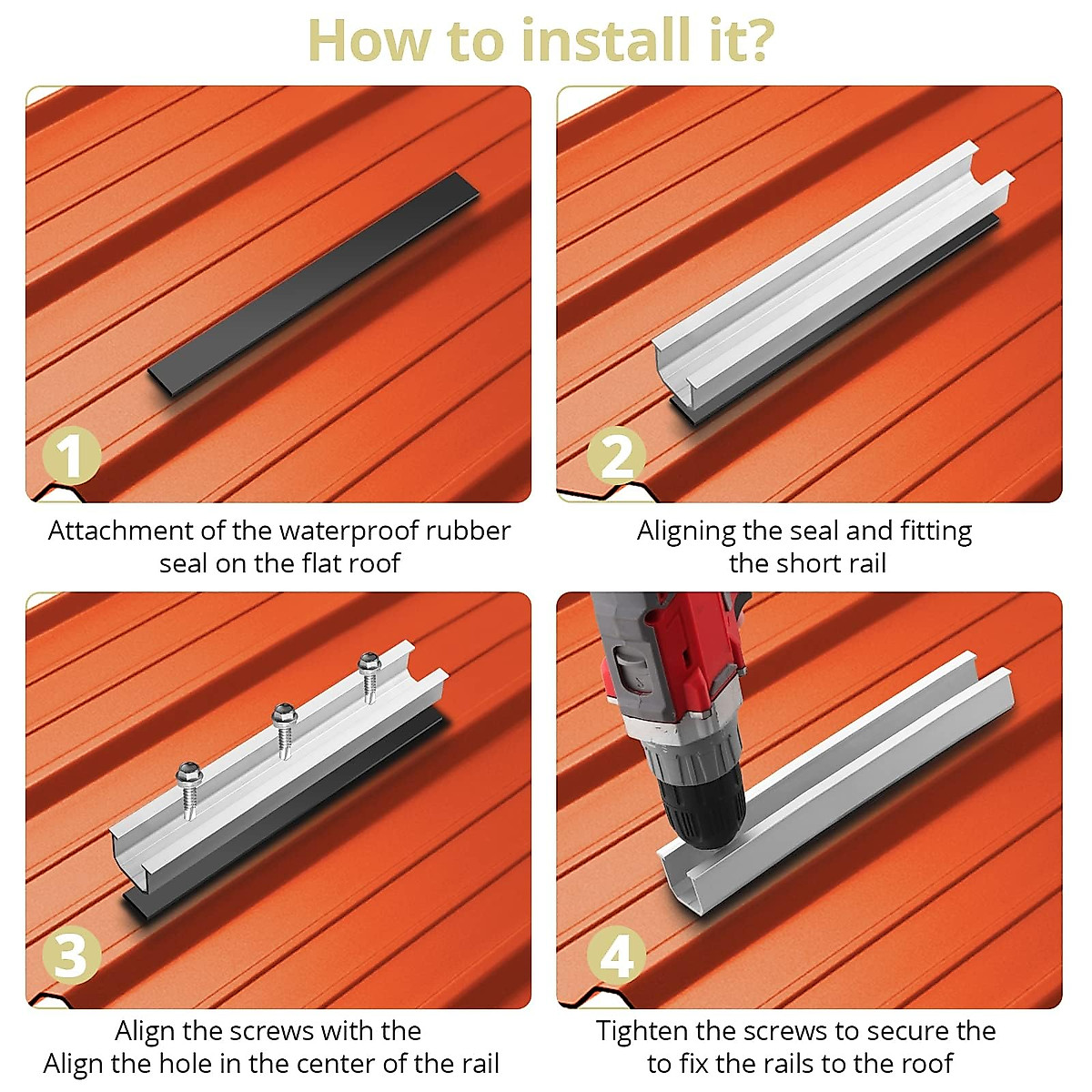 How to install it?

1

Attachment of the waterproof rubber seal on the flat roof

2

Aligning the seal and fitting the short rail

3

Align the screws with the Align the hole in the center of the rail

4

Tighten the screws to secure the to fix the rails to the roof