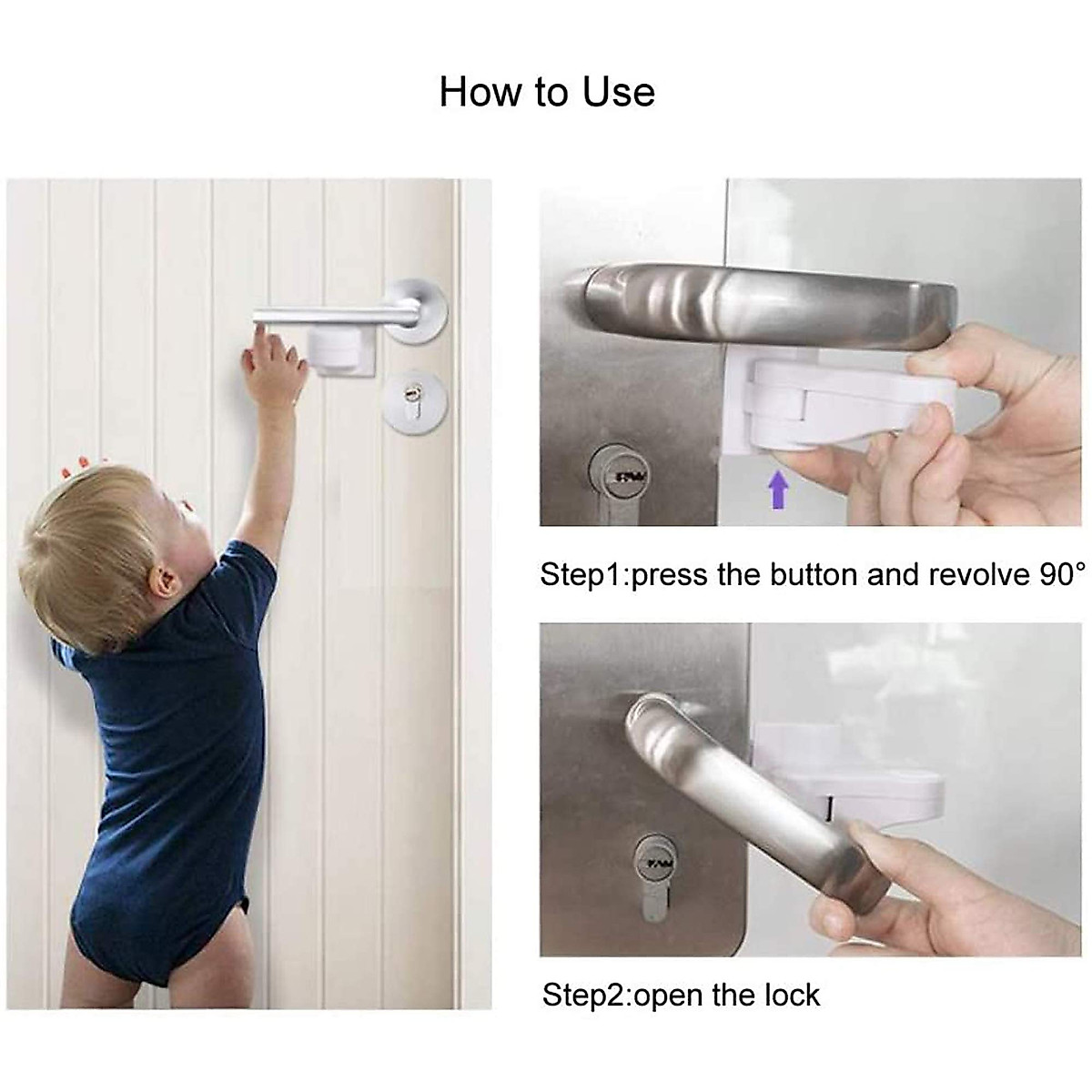 How to Use

Step1:press the button and revolve 90°

Step2:open the lock