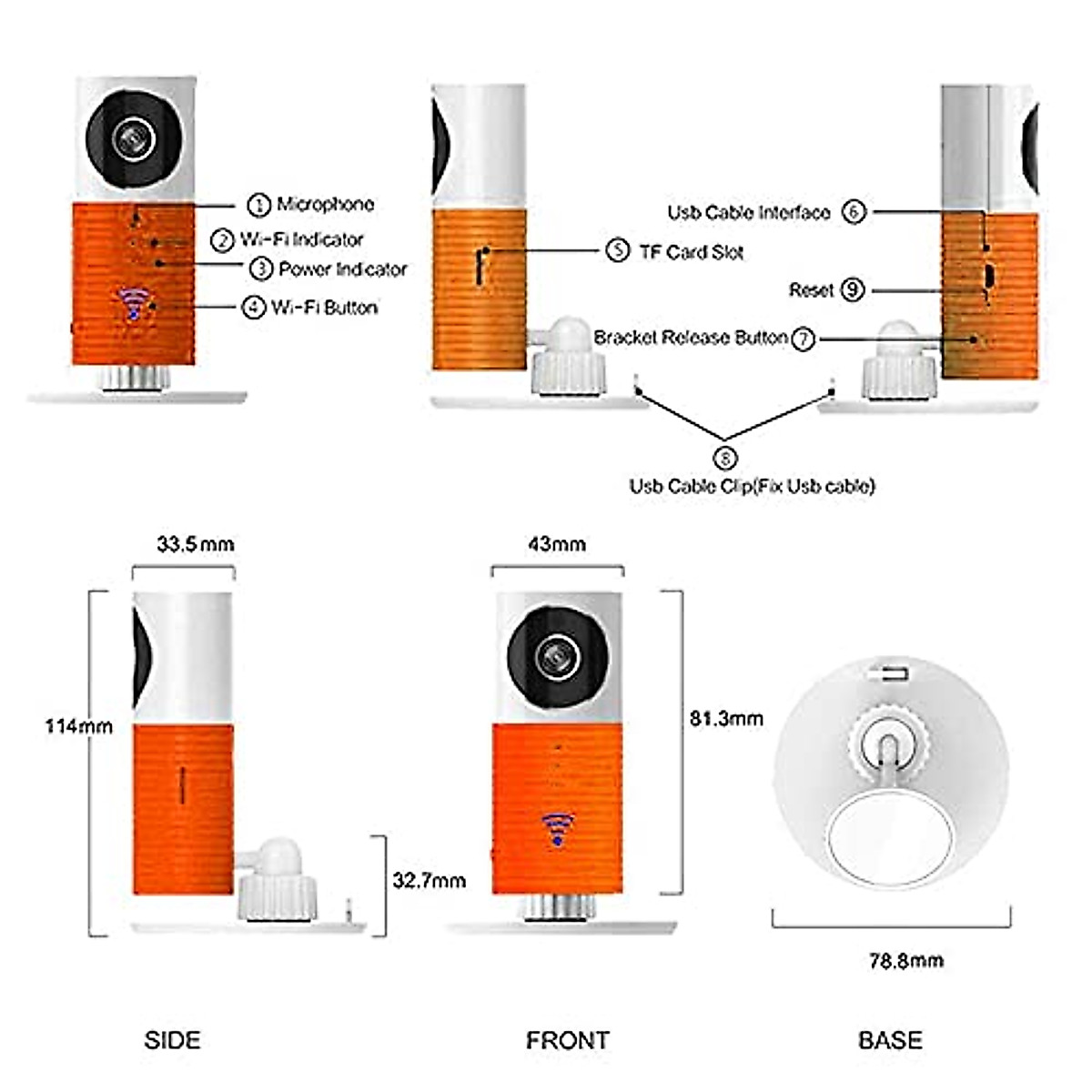 ① Microphone
② Wi-Fi Indicator
③ Power Indicator
④ Wi-Fi Button

⑤ TF Card Slot

Usb Cable Interface ⑥
Reset ⑨
Bracket Release Button ⑦

⑧
Usb Cable Clip(Fix Usb cable)

33.5mm
114mm
32.7mm

43mm
81.3mm

78.8mm

SIDE

FRONT

BASE