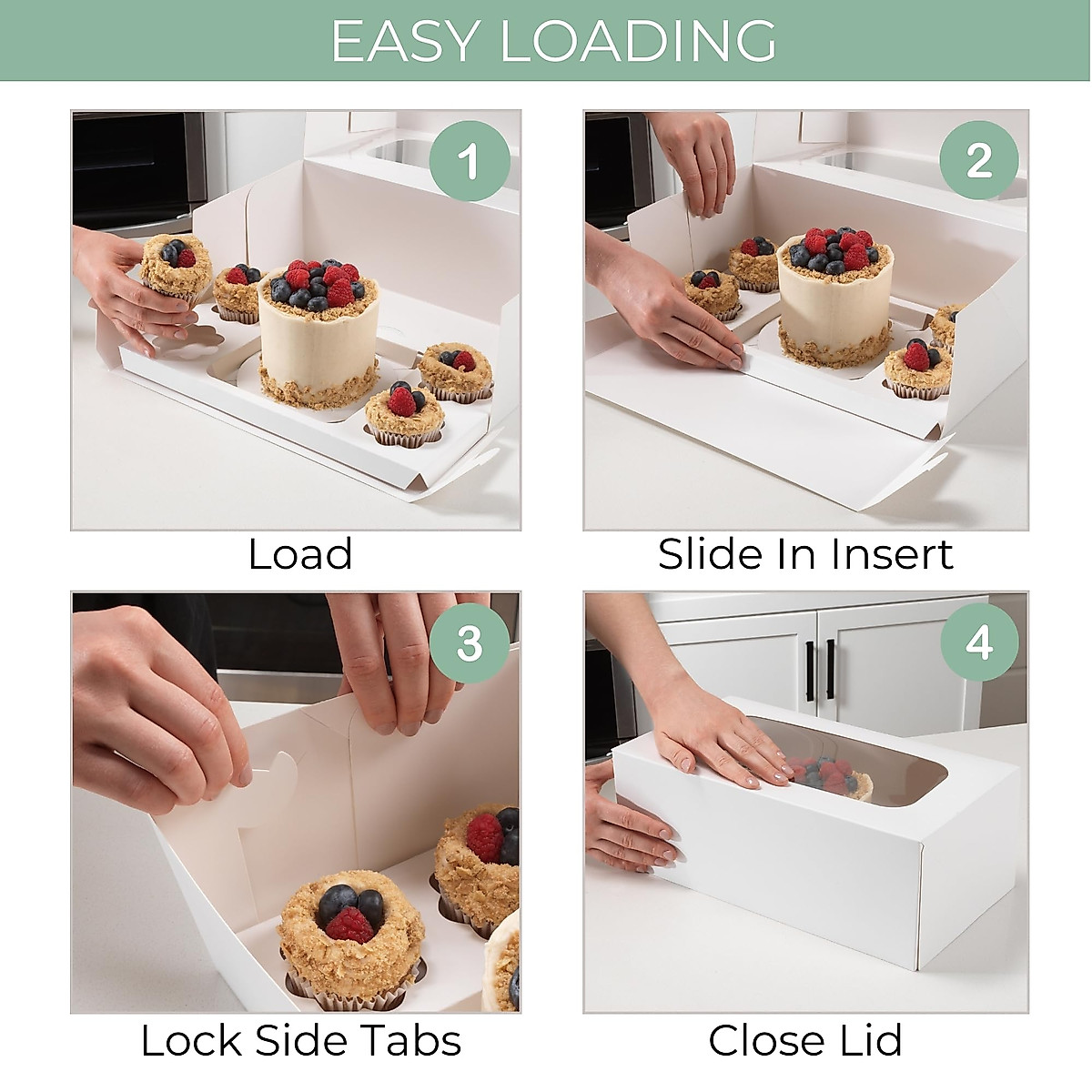 EASY LOADING

1

Load

2

Slide In Insert

3

Lock Side Tabs

4

Close Lid