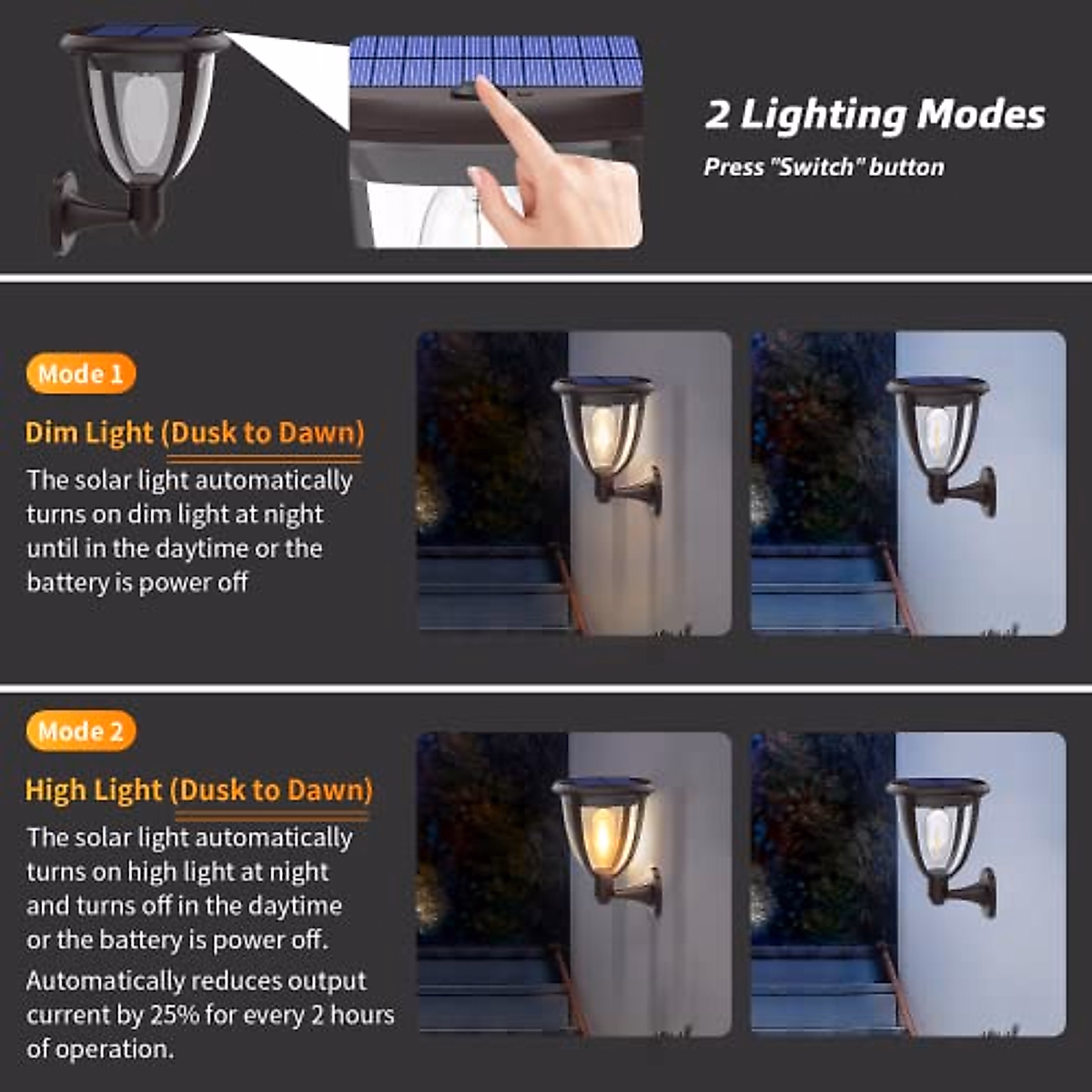 2 Lighting Modes
Press "Switch" button

Mode 1

Dim Light (Dusk to Dawn)

The solar light automatically turns on dim light at night until in the daytime or the battery is power off

Mode 2

High Light (Dusk to Dawn)

The solar light automatically turns on high light at night and turns off in the daytime or the battery is power off.

Automatically reduces output current by 25% for every 2 hours of operation.