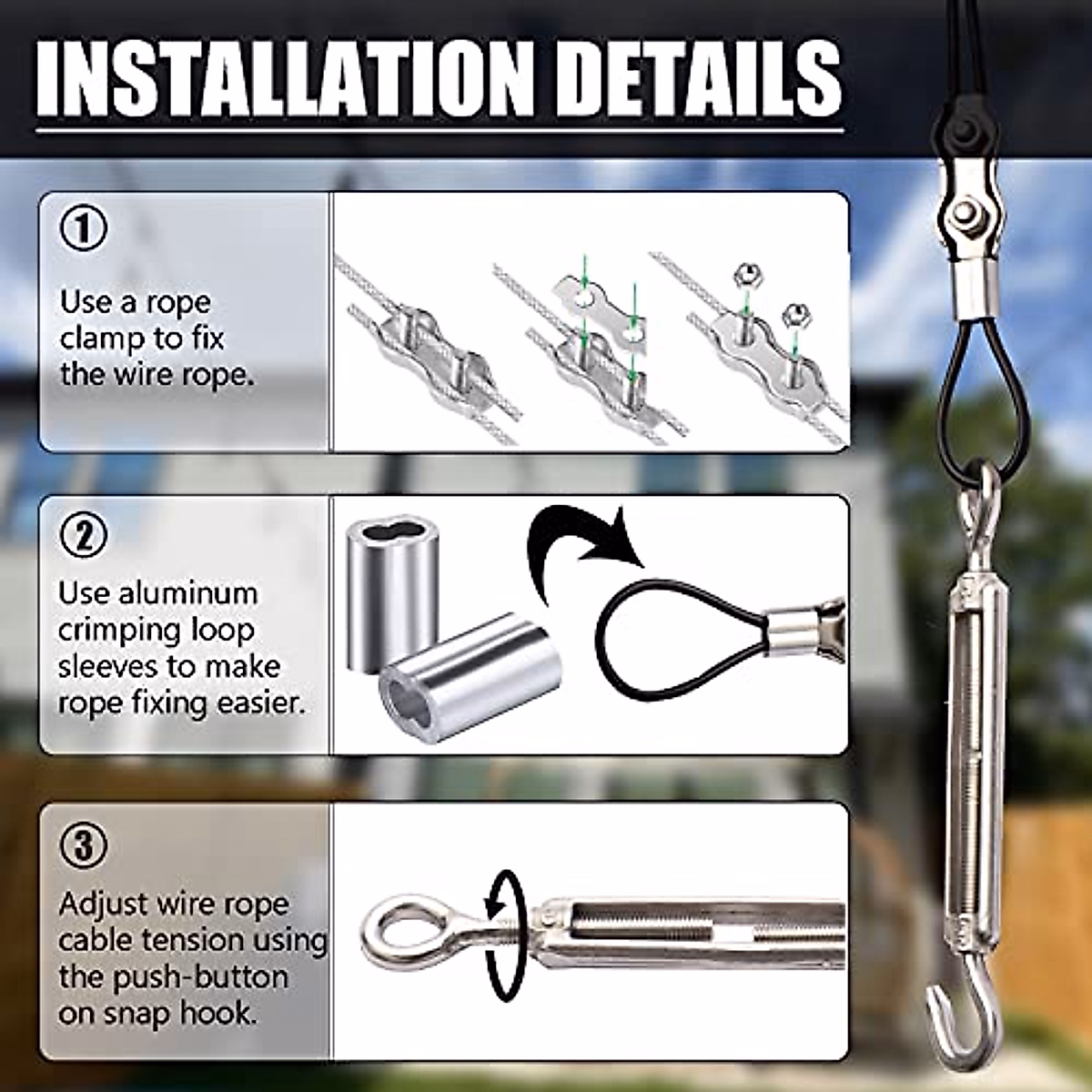 INSTALLATION DETAILS

①
Use a rope clamp to fix the wire rope.

②
Use aluminum crimping loop sleeves to make rope fixing easier.

③
Adjust wire rope cable tension using the push-button on snap hook.