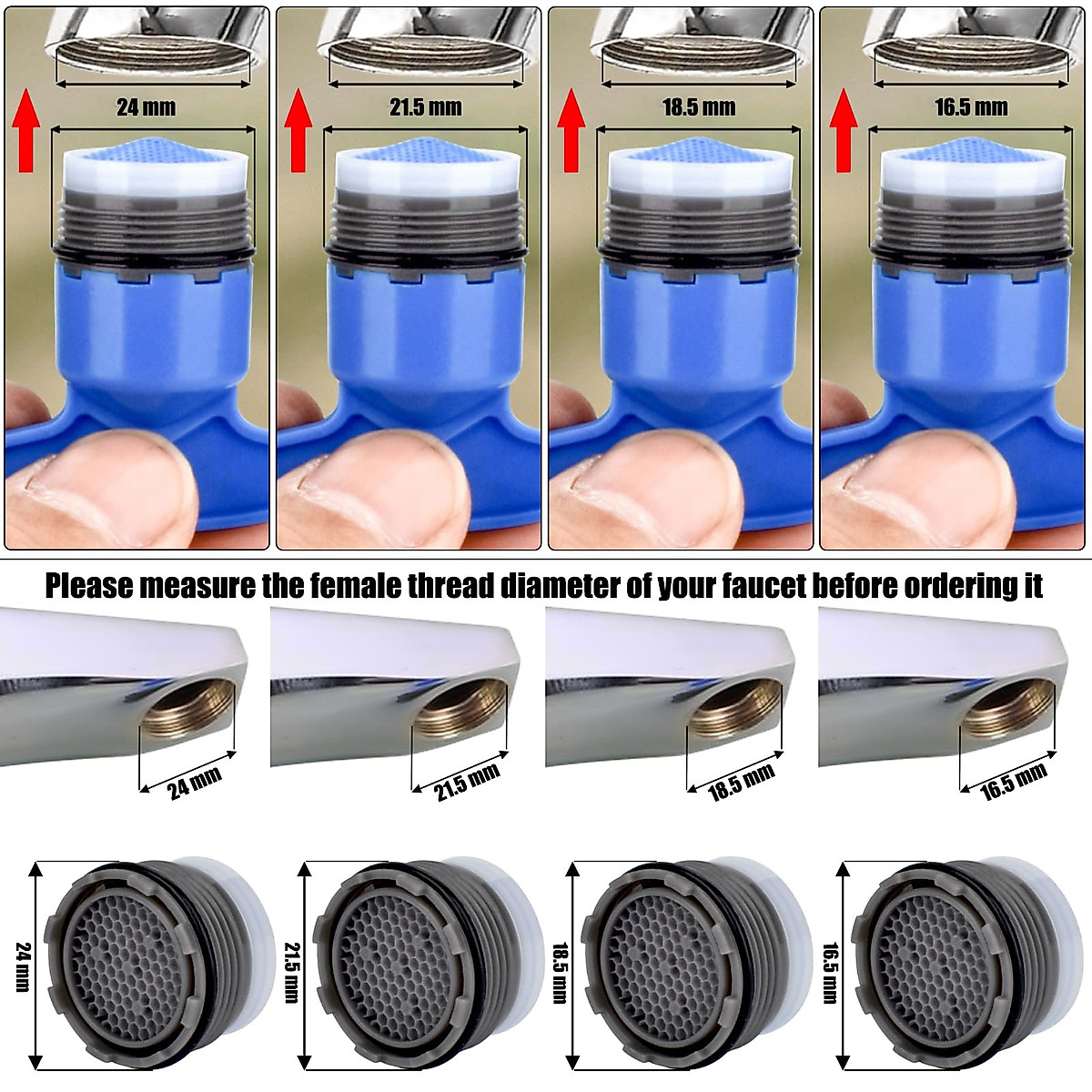 24 mm

21.5 mm

18.5 mm

16.5 mm

Please measure the female thread diameter of your faucet before ordering it

24 mm

21.5 mm

18.5 mm

16.5 mm

24 mm

21.5 mm

18.5 mm

16.5 mm