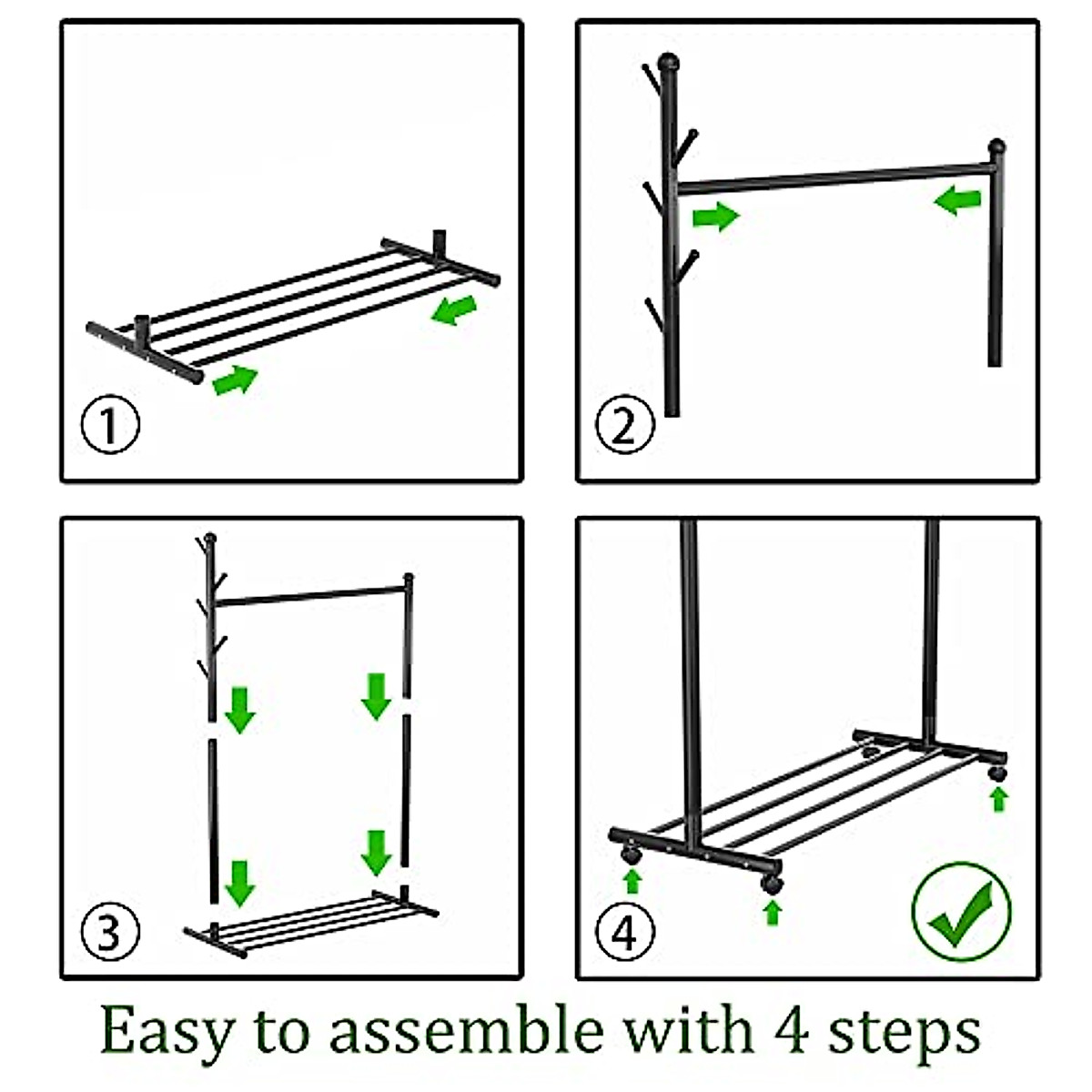 ①

②

③

④

Easy to assemble with 4 steps