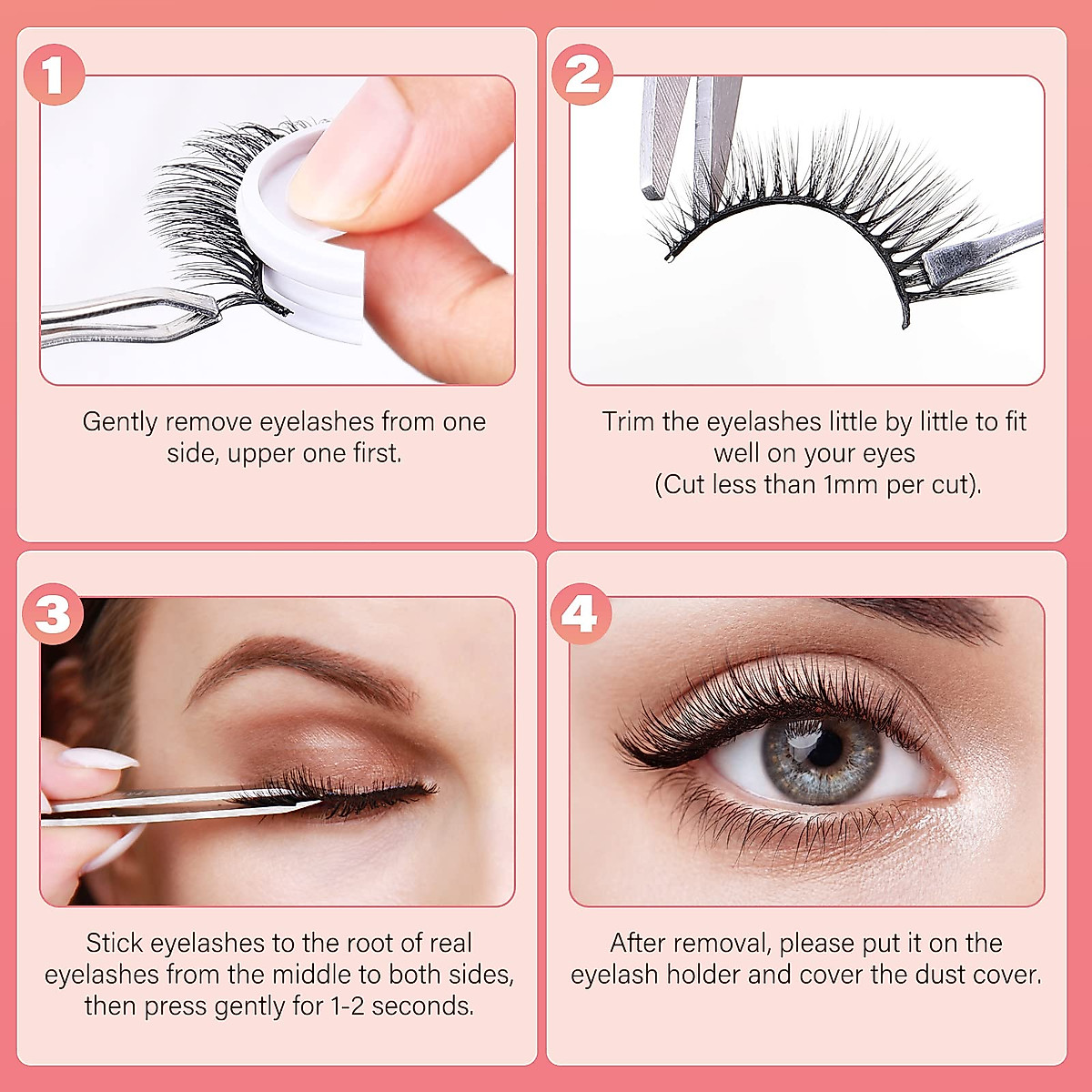 1

Gently remove eyelashes from one side, upper one first.

2

Trim the eyelashes little by little to fit well on your eyes
(Cut less than 1mm per cut).

3

Stick eyelashes to the root of real eyelashes from the middle to both sides, then press gently for 1-2 seconds.

4

After removal, please put it on the eyelash holder and cover the dust cover.