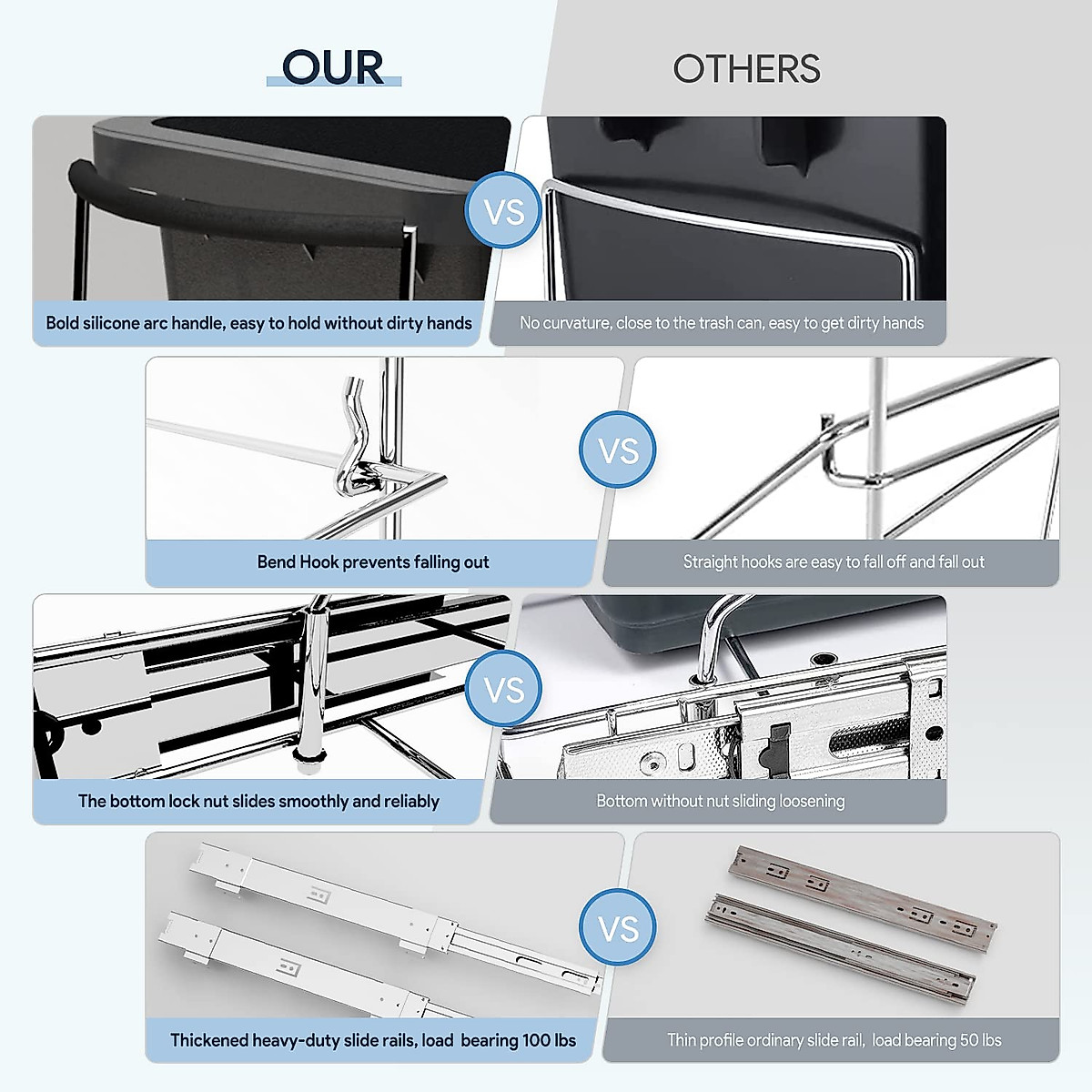 OUR

OTHERS

VS

Bold silicone arc handle, easy to hold without dirty hands

No curvature, close to the trash can, easy to get dirty hands

VS

Bend Hook prevents falling out

Straight hooks are easy to fall off and fall out

VS

The bottom lock nut slides smoothly and reliably

Bottom without nut sliding loosening

VS

Thickened heavy-duty slide rails, load bearing 100 lbs

Thin profile ordinary slide rail, load bearing 50 lbs