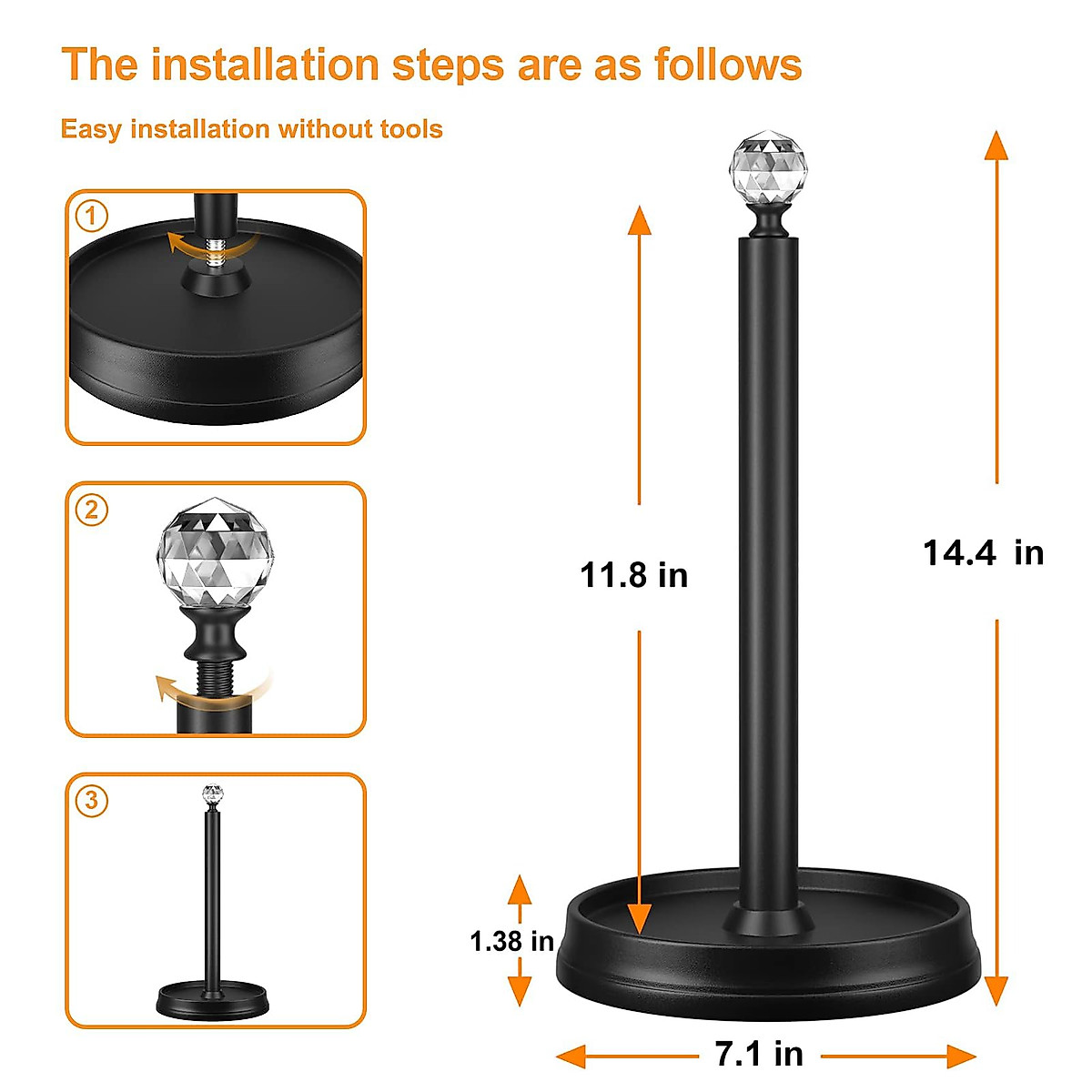 The installation steps are as follows

Easy installation without tools

1

2

3

11.8 in

14.4 in

1.38 in

7.1 in