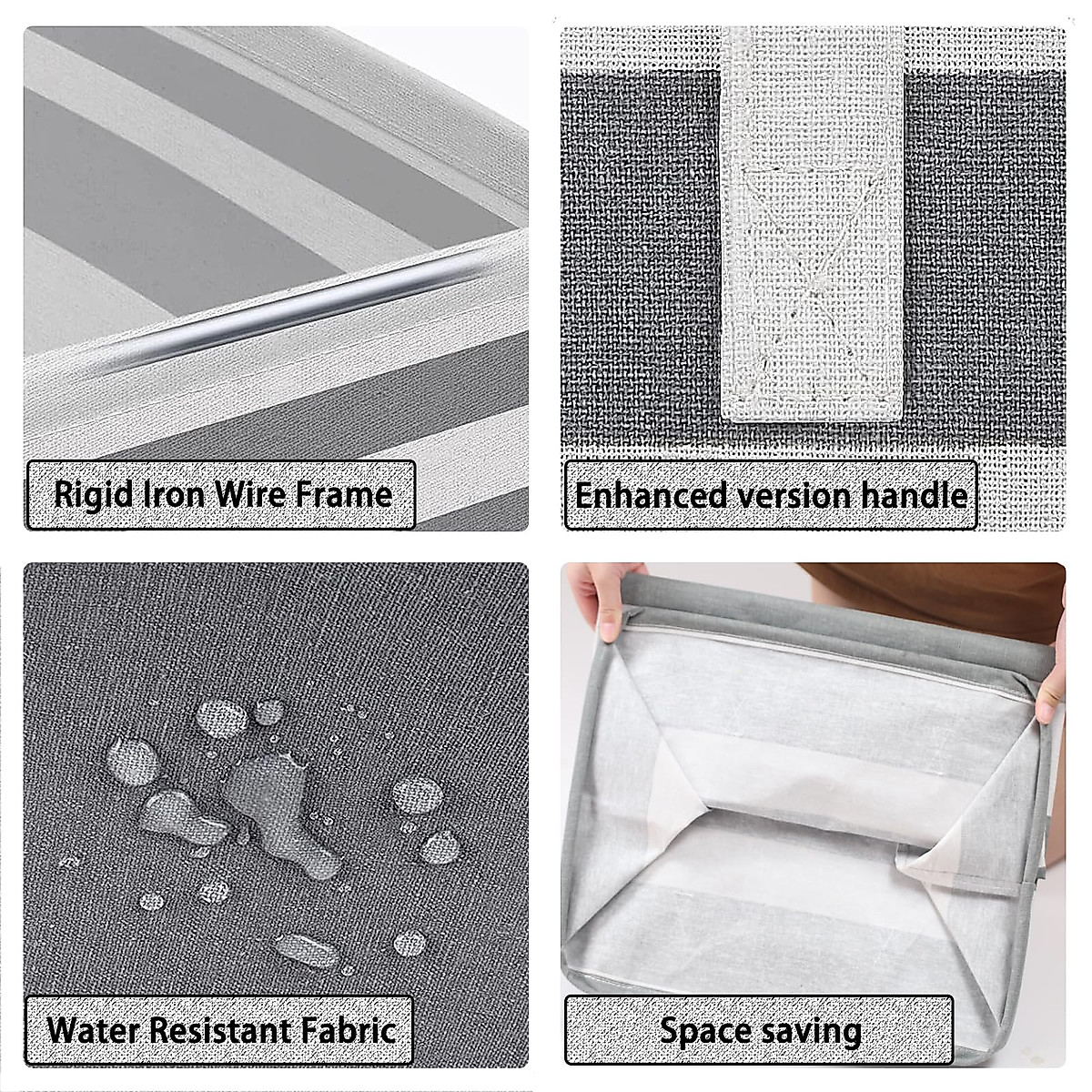 Rigid Iron Wire Frame

Enhanced version handle

Water Resistant Fabric

Space saving