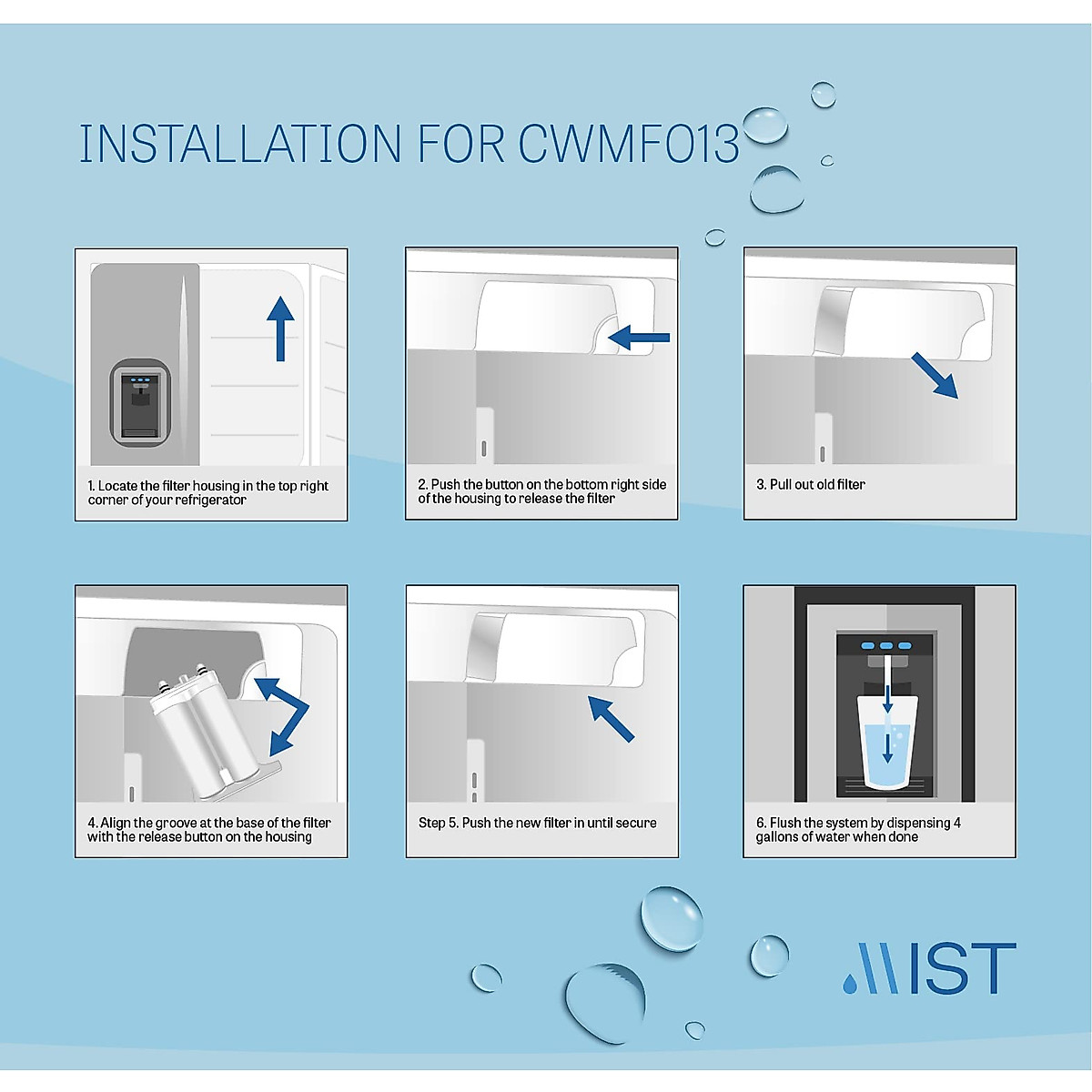 INSTALLATION FOR CWMF013

1. Locate the filter housing in the top right corner of your refrigerator

2. Push the button on the bottom right side of the housing to release the filter

3. Pull out old filter

4. Align the groove at the base of the filter with the release button on the housing

Step 5. Push the new filter in until secure

6. Flush the system by dispensing 4 gallons of water when done

MIST