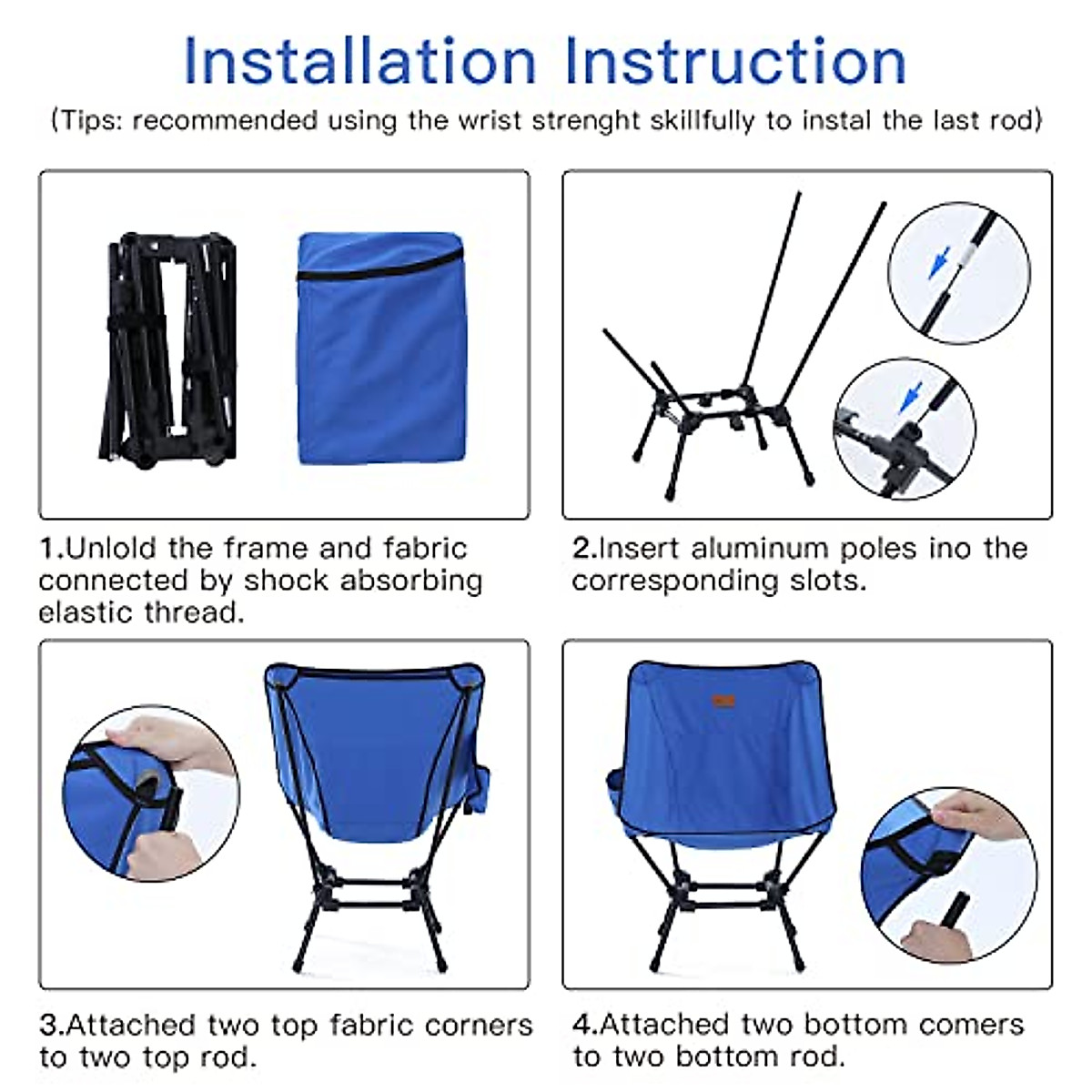 Installation Instruction

(Tips: recommended using the wrist strenght skillfully to instal the last rod)

1.Unlold the frame and fabric connected by shock absorbing elastic thread.

2.Insert aluminum poles ino the corresponding slots.

3.Attached two top fabric corners to two top rod.

4.Attached two bottom comers to two bottom rod.