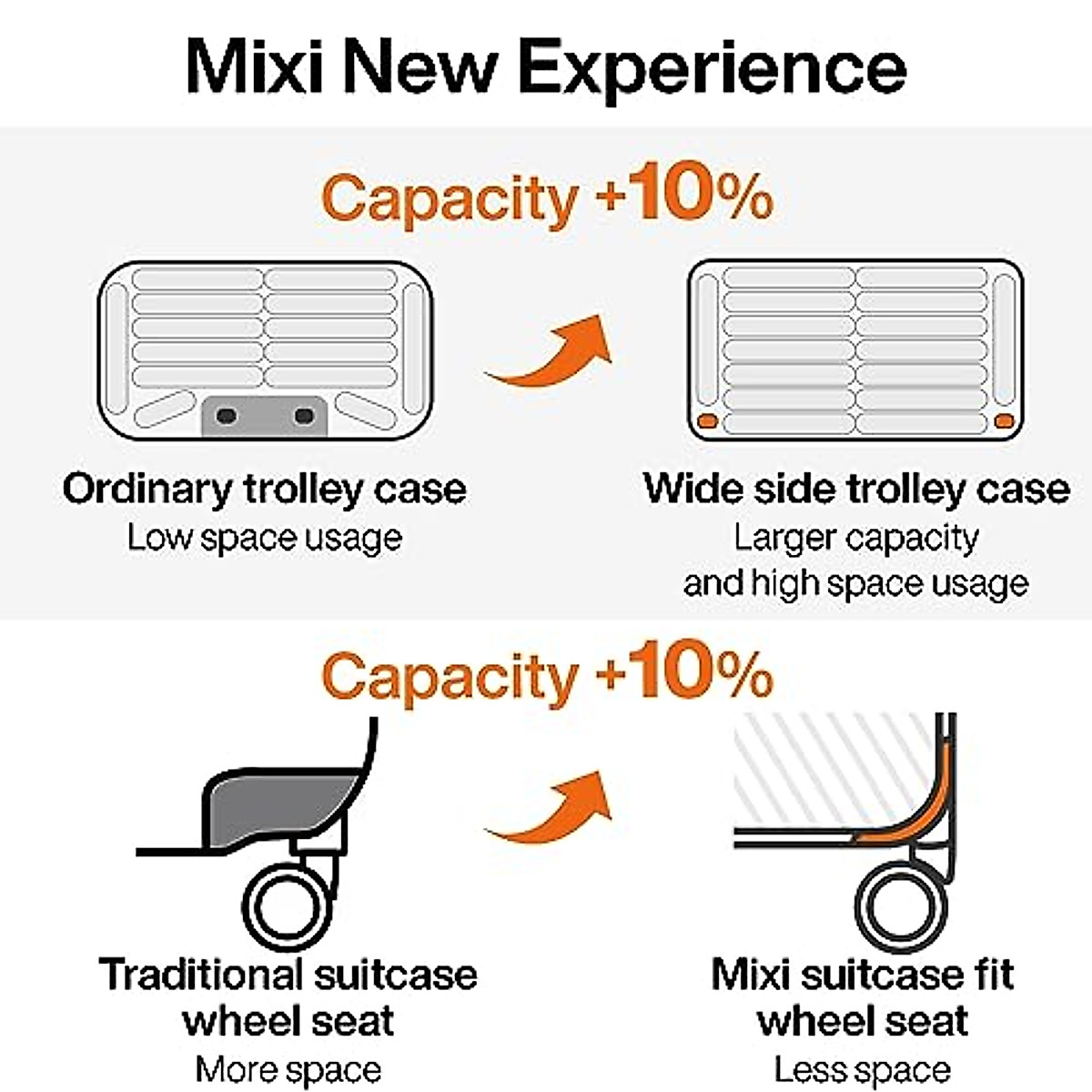 Mixi New Experience

Capacity +10%

Ordinary trolley case
Low space usage

Wide side trolley case
Larger capacity and high space usage

Capacity +10%

Traditional suitcase wheel seat
More space

Mixi suitcase fit wheel seat
Less space