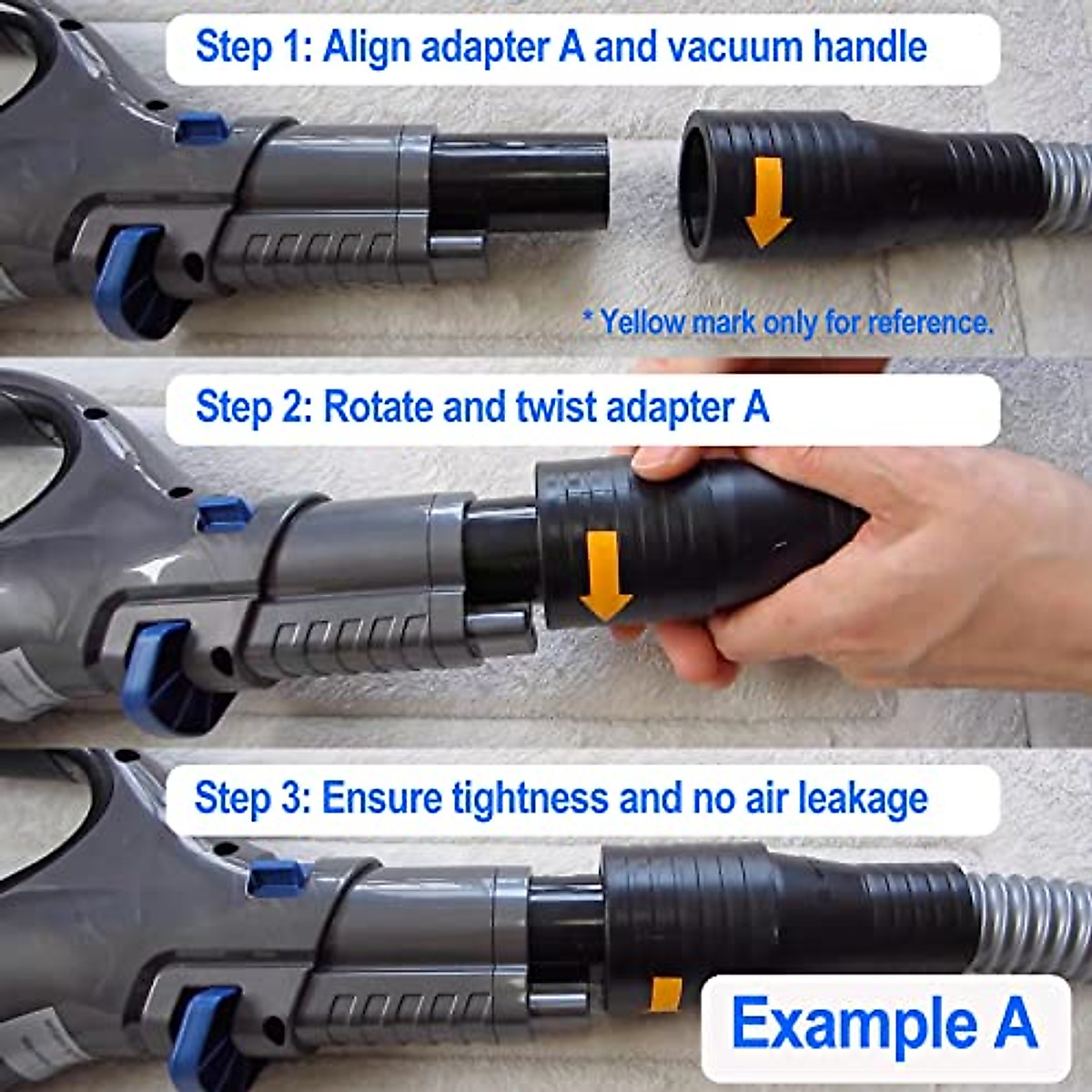 Step 1: Align adapter A and vacuum handle

* Yellow mark only for reference.

Step 2: Rotate and twist adapter A

Step 3: Ensure tightness and no air leakage

Example A