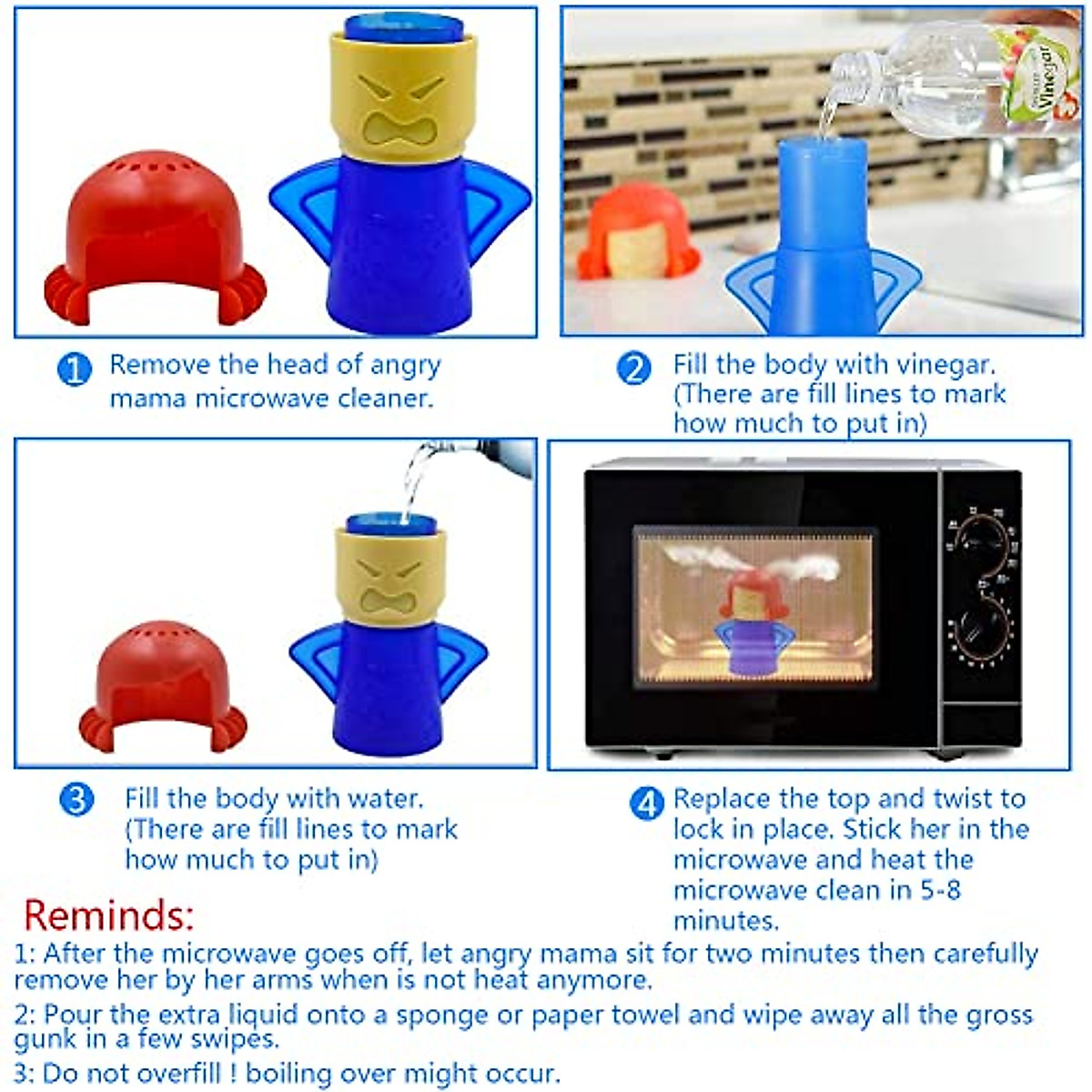 Vinegar

1 Remove the head of angry mama microwave cleaner.

2 Fill the body with vinegar. (There are fill lines to mark how much to put in)

3 Fill the body with water. (There are fill lines to mark how much to put in)

4 Replace the top and twist to lock in place. Stick her in the microwave and heat the microwave clean in 5-8 minutes.

Reminds:

1: After the microwave goes off, let angry mama sit for two minutes then carefully remove her by her arms when is not heat anymore.

2: Pour the extra liquid onto a sponge or paper towel and wipe away all the gross gunk in a few swipes.

3: Do not overfill ! boiling over might occur.