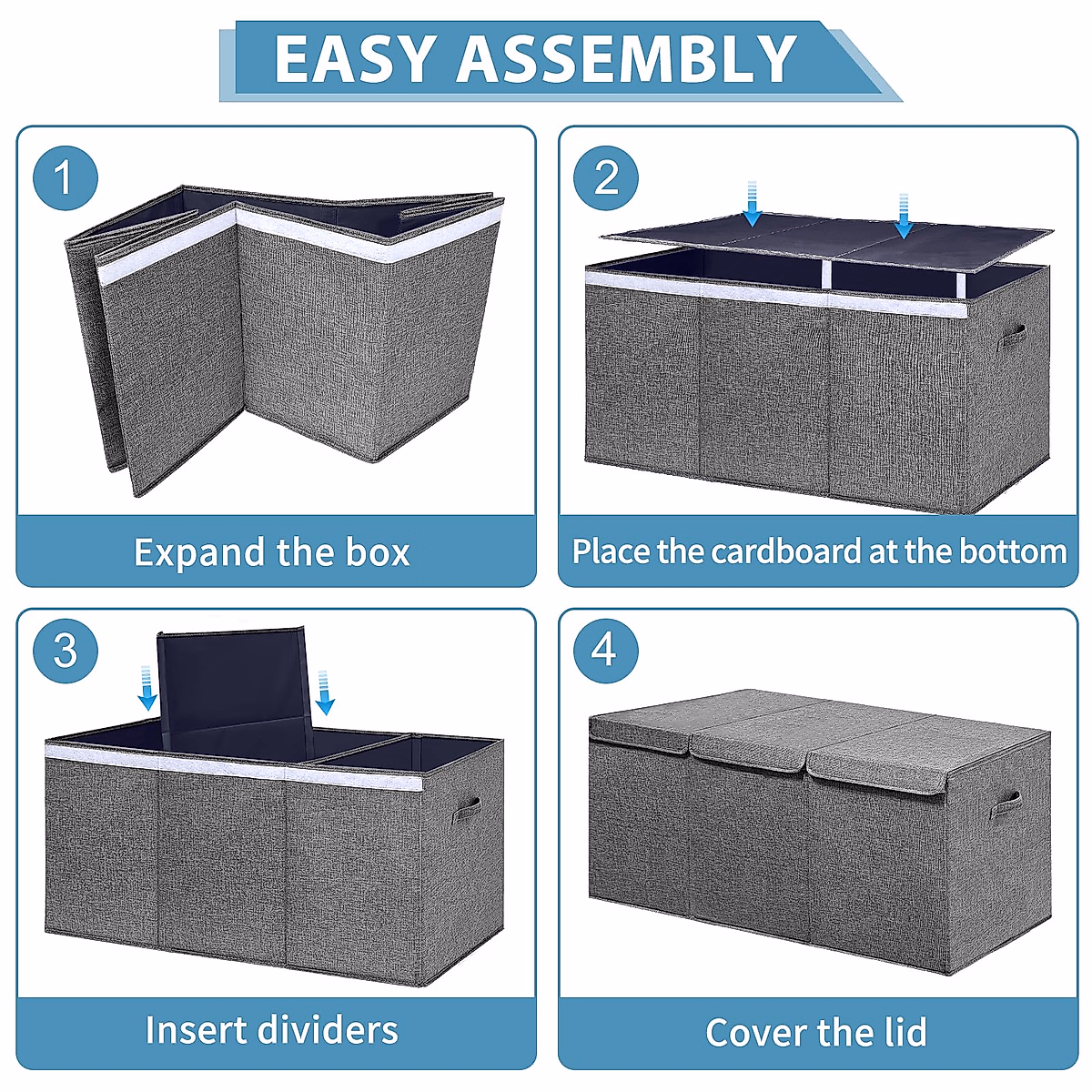 EASY ASSEMBLY

1

Expand the box

2

Place the cardboard at the bottom

3

Insert dividers

4

Cover the lid