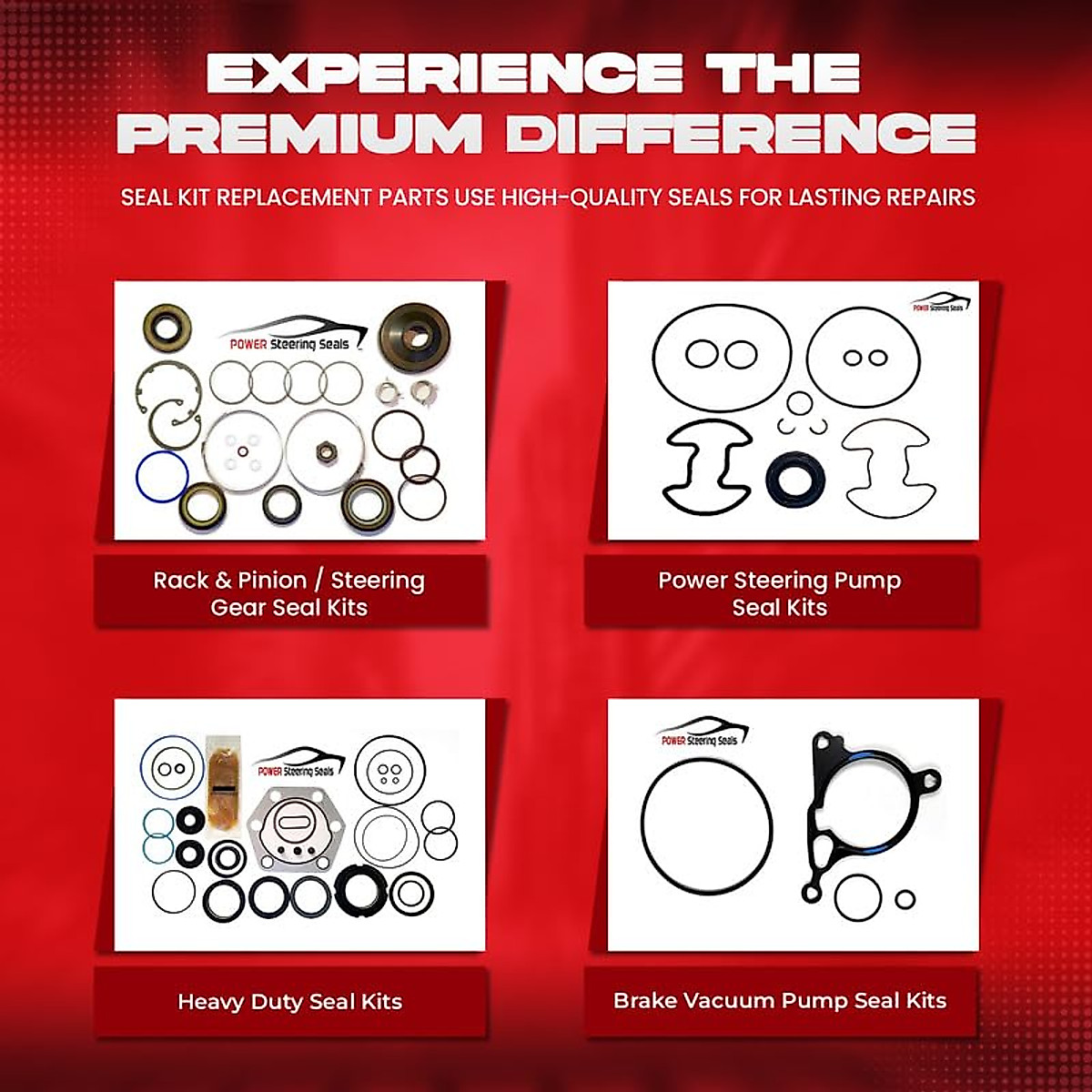 EXPERIENCE THE PREMIUM DIFFERENCE

SEAL KIT REPLACEMENT PARTS USE HIGH-QUALITY SEALS FOR LASTING REPAIRS

POWER Steering Seals

Rack & Pinion / Steering Gear Seal Kits

POWER Steering Seals

Power Steering Pump Seal Kits

POWER Steering Seals

Heavy Duty Seal Kits

POWER Steering Seals

Brake Vacuum Pump Seal Kits