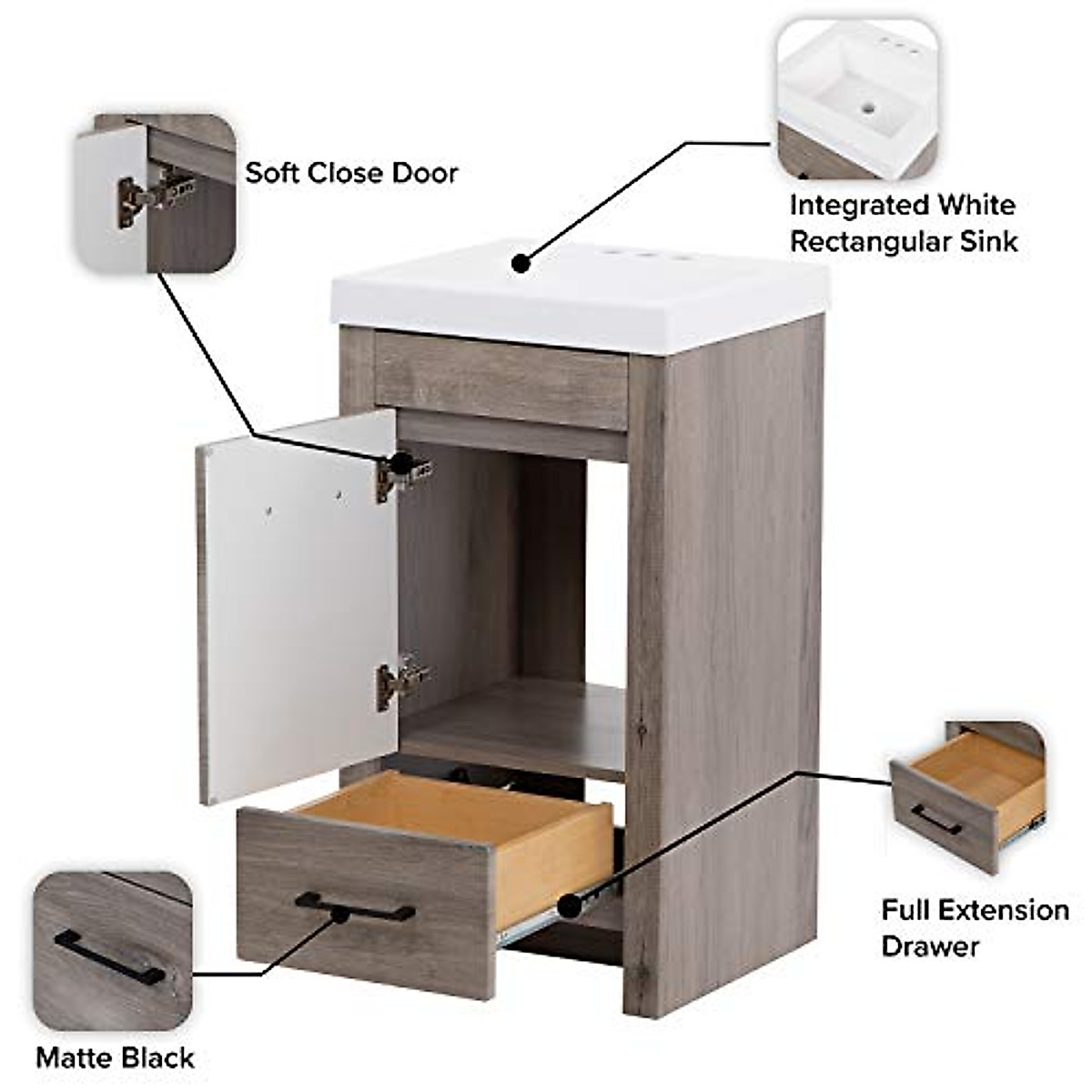 Soft Close Door

Integrated White Rectangular Sink

Full Extension Drawer

Matte Black