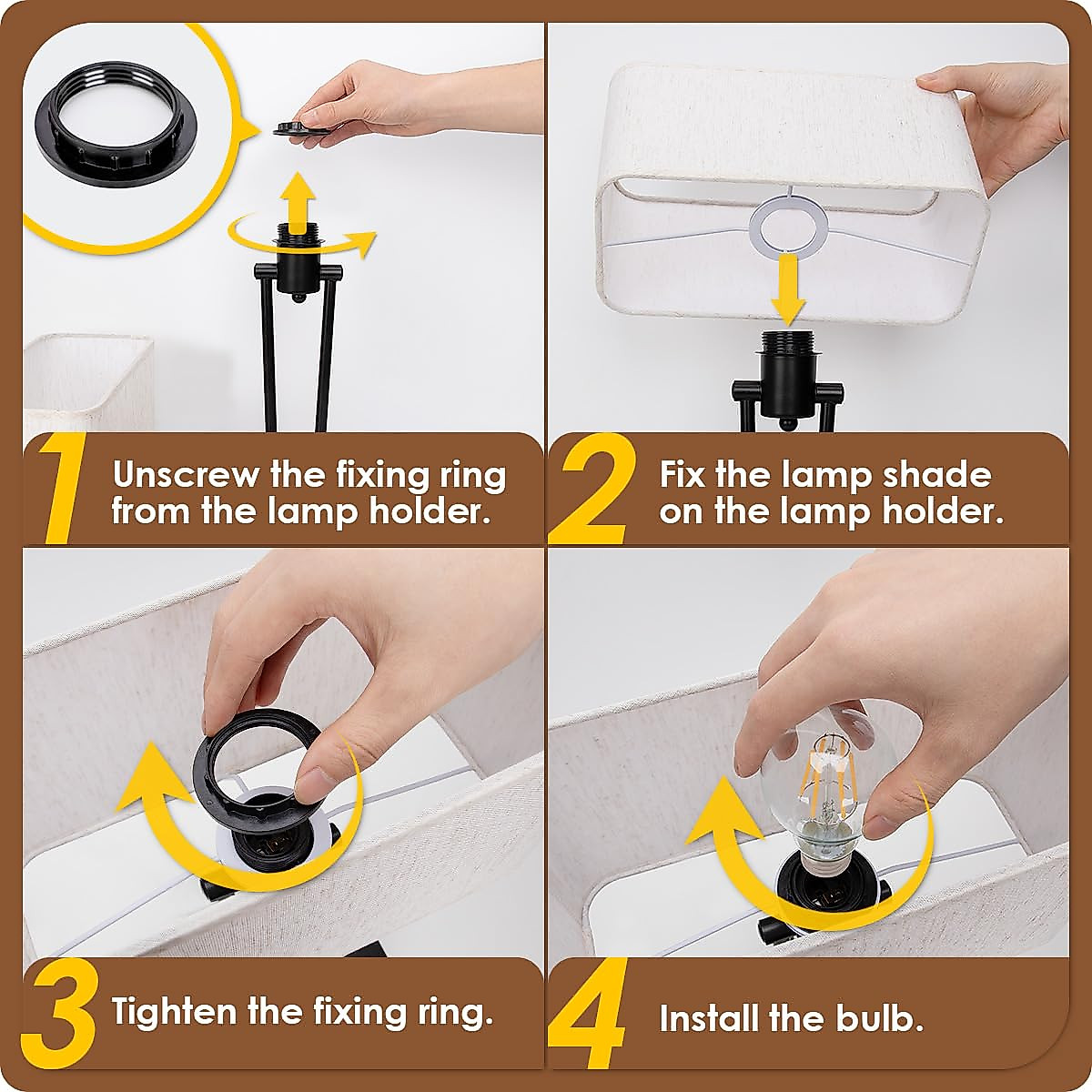 1 Unscrew the fixing ring from the lamp holder.

2 Fix the lamp shade on the lamp holder.

3 Tighten the fixing ring.

4 Install the bulb.