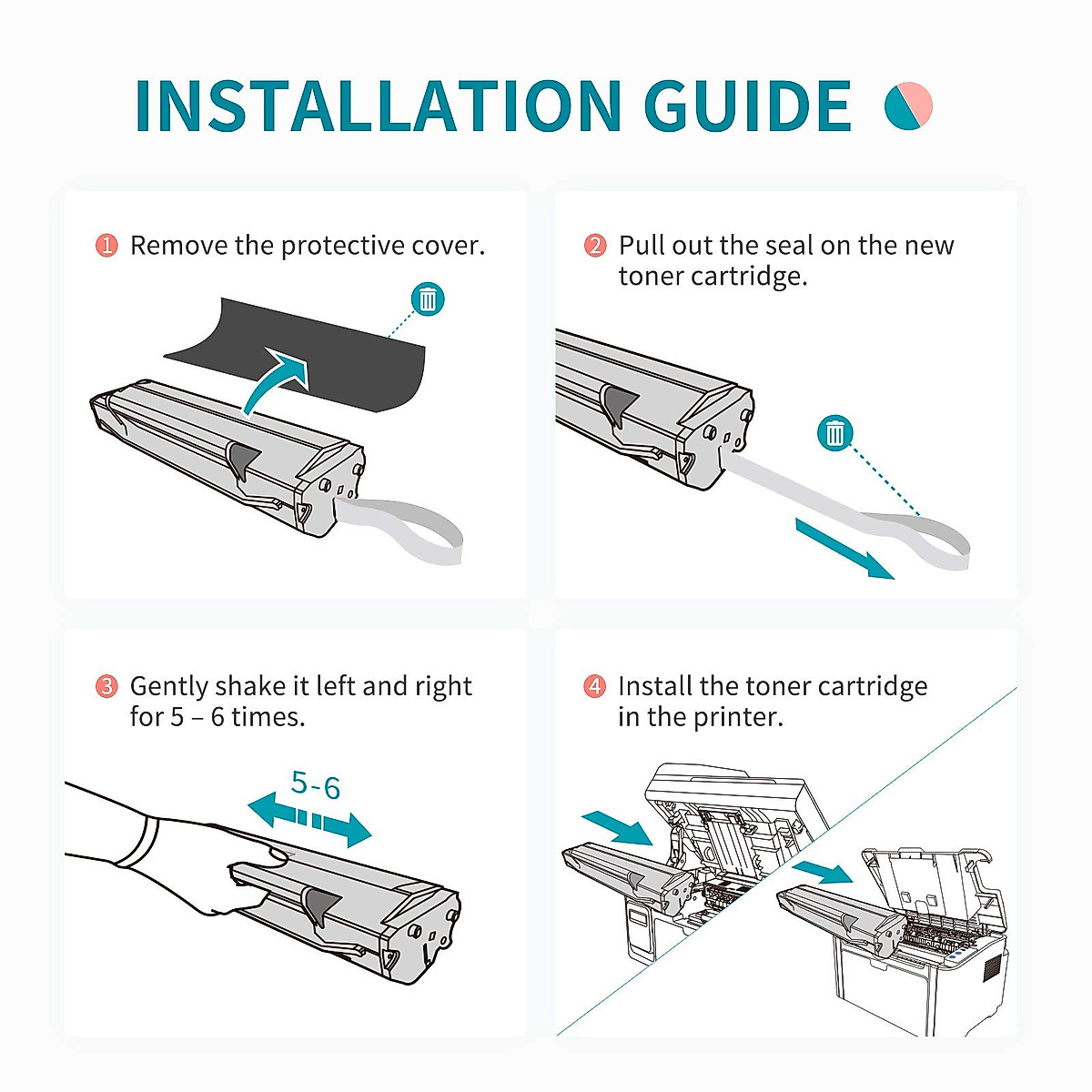 INSTALLATION GUIDE

1 Remove the protective cover.

2 Pull out the seal on the new toner cartridge.

3 Gently shake it left and right for 5 – 6 times.

5-6

4 Install the toner cartridge in the printer.