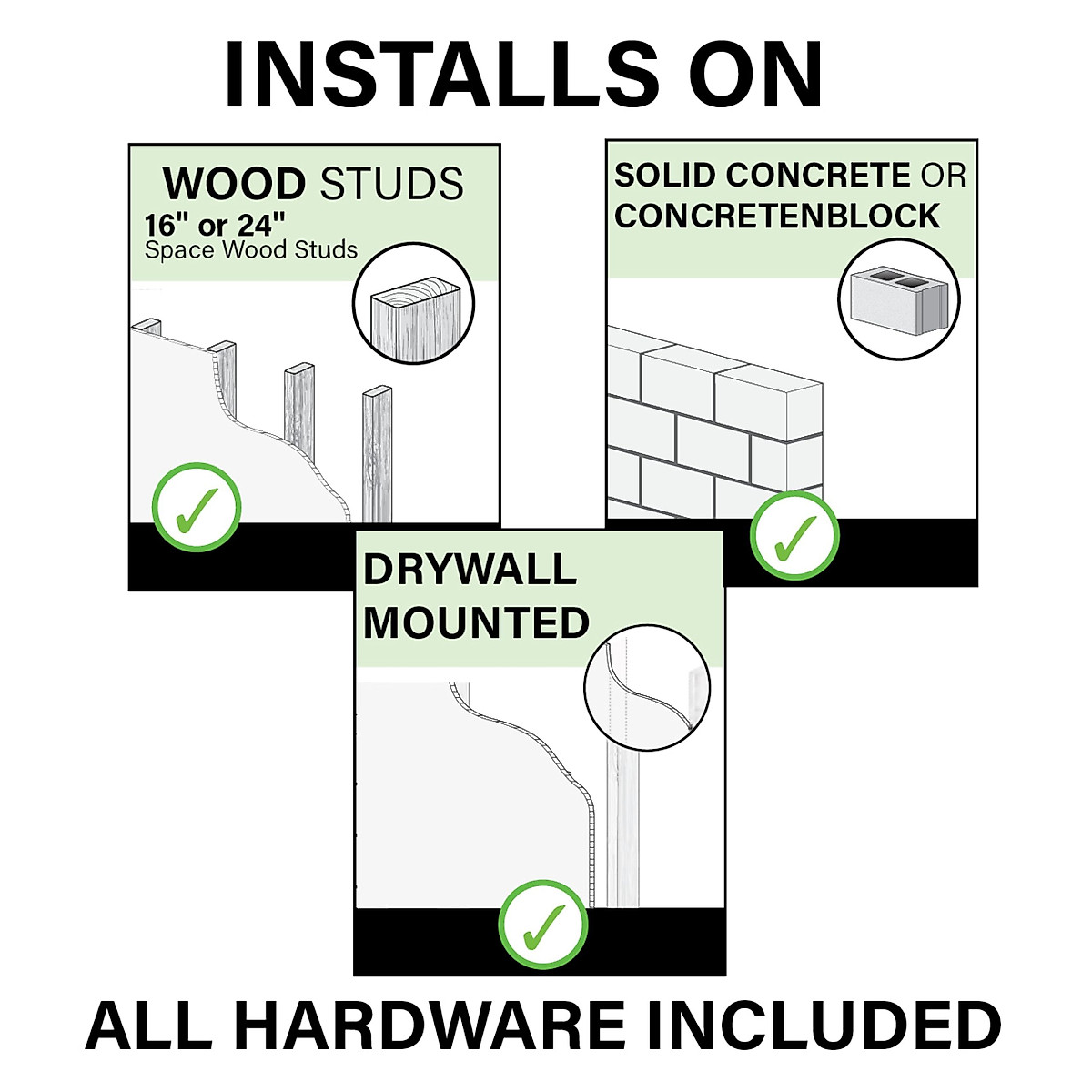 INSTALLS ON

WOOD STUDS
16" or 24"
Space Wood Studs

SOLID CONCRETE OR CONCRETENBLOCK

DRYWALL MOUNTED

ALL HARDWARE INCLUDED