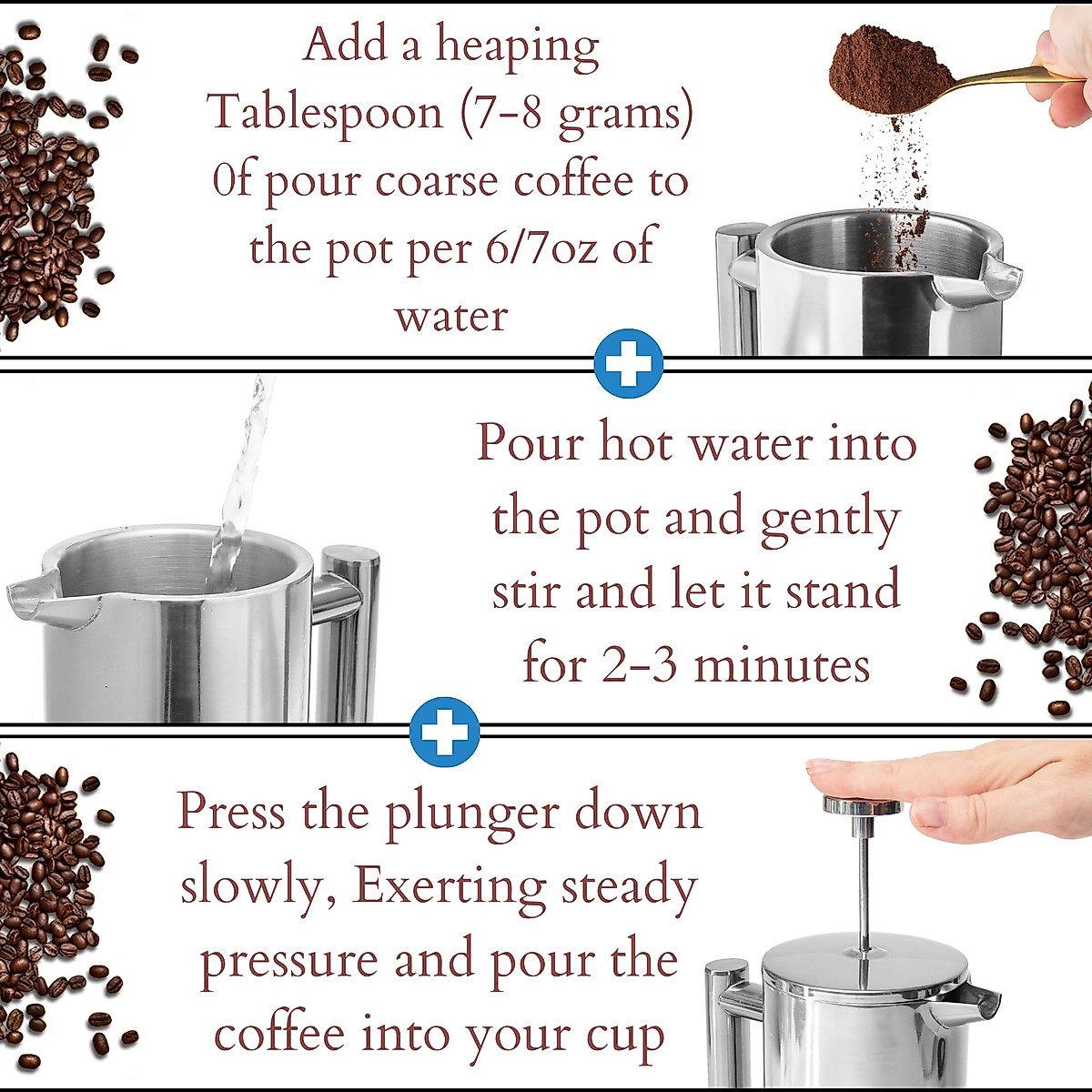 Add a heaping Tablespoon (7-8 grams) 0f pour coarse coffee to the pot per 6/7oz of water

Pour hot water into the pot and gently stir and let it stand for 2-3 minutes

Press the plunger down slowly, Exerting steady pressure and pour the coffee into your cup