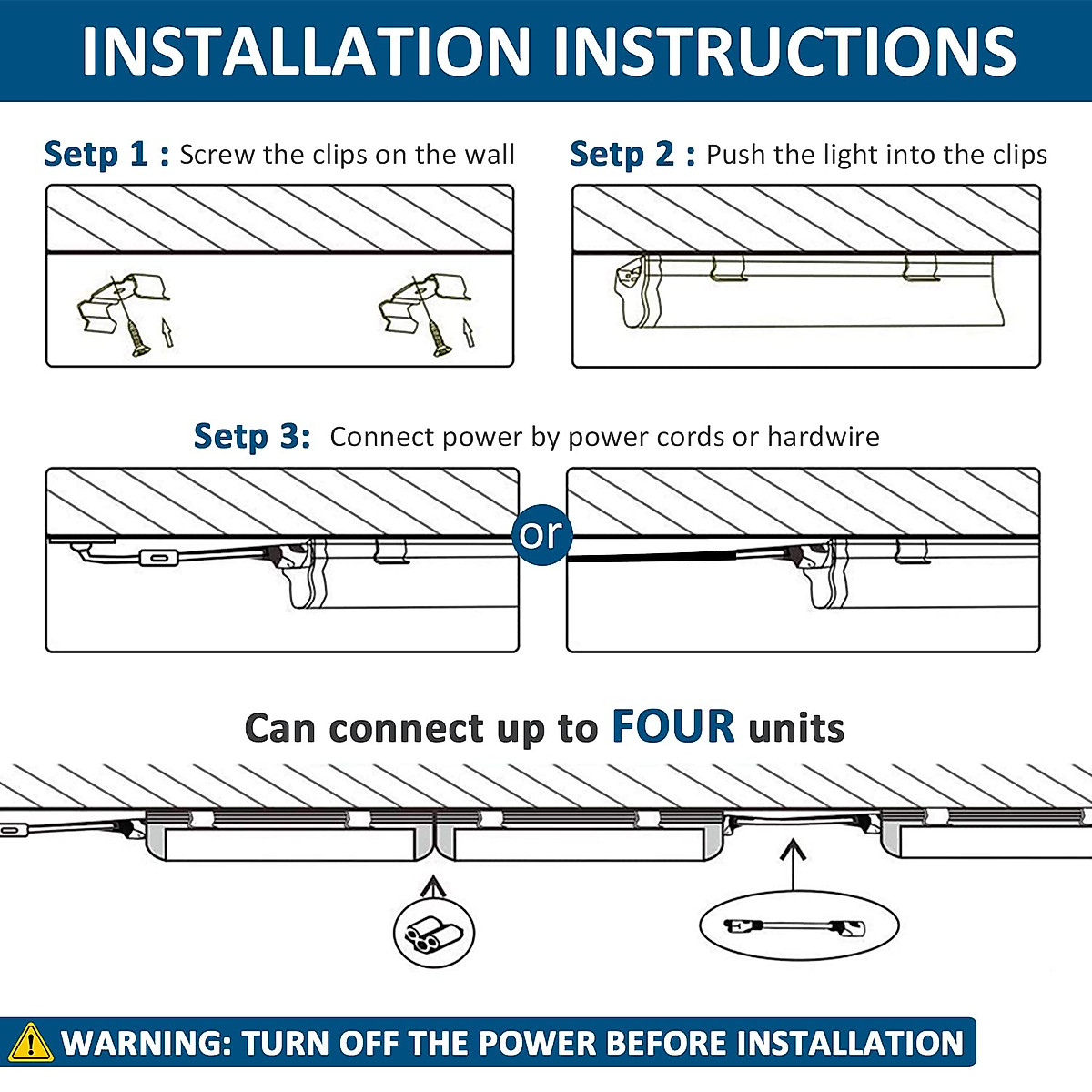 INSTALLATION INSTRUCTIONS

Setp 1 : Screw the clips on the wall

Setp 2 : Push the light into the clips

Setp 3: Connect power by power cords or hardwire

or

Can connect up to FOUR units

WARNING: TURN OFF THE POWER BEFORE INSTALLATION