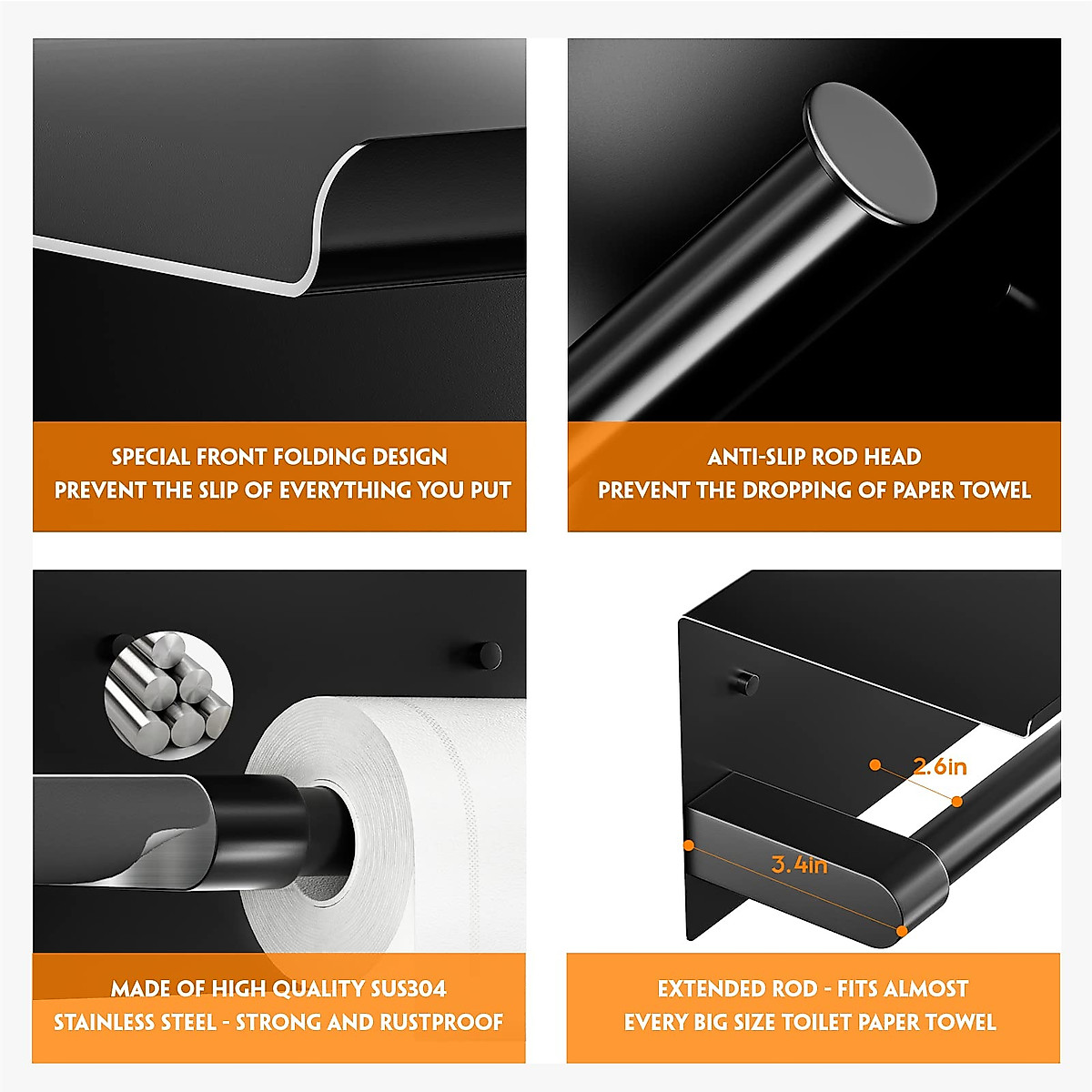 SPECIAL FRONT FOLDING DESIGN
PREVENT THE SLIP OF EVERYTHING YOU PUT

ANTI-SLIP ROD HEAD
PREVENT THE DROPPING OF PAPER TOWEL

MADE OF HIGH QUALITY SUS304
STAINLESS STEEL - STRONG AND RUSTPROOF

2.6in

3.4in

EXTENDED ROD - FITS ALMOST
EVERY BIG SIZE TOILET PAPER TOWEL