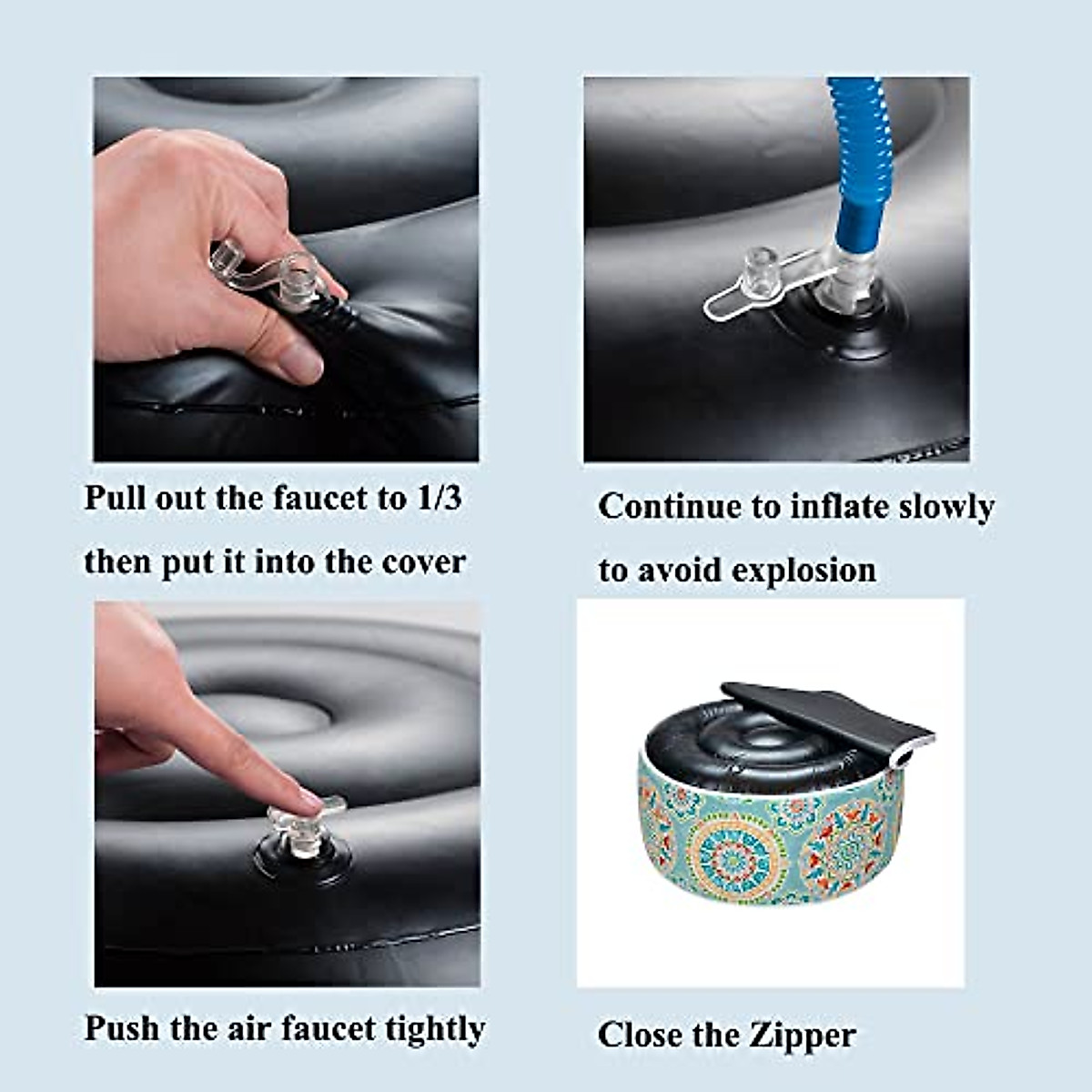 Pull out the faucet to 1/3 then put it into the cover

Continue to inflate slowly to avoid explosion

Push the air faucet tightly

Close the Zipper