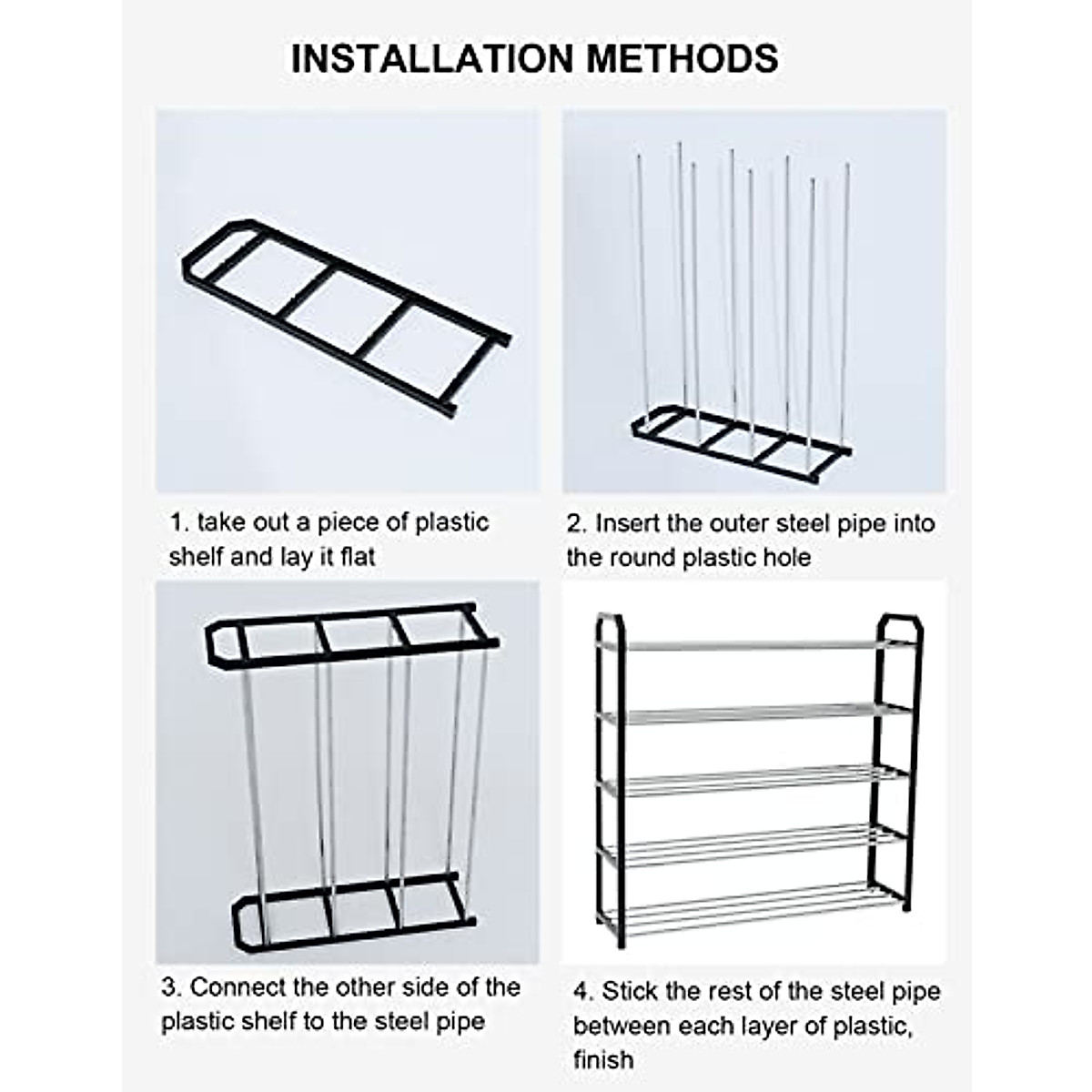 INSTALLATION METHODS

1. take out a piece of plastic shelf and lay it flat

2. Insert the outer steel pipe into the round plastic hole

3. Connect the other side of the plastic shelf to the steel pipe

4. Stick the rest of the steel pipe between each layer of plastic, finish