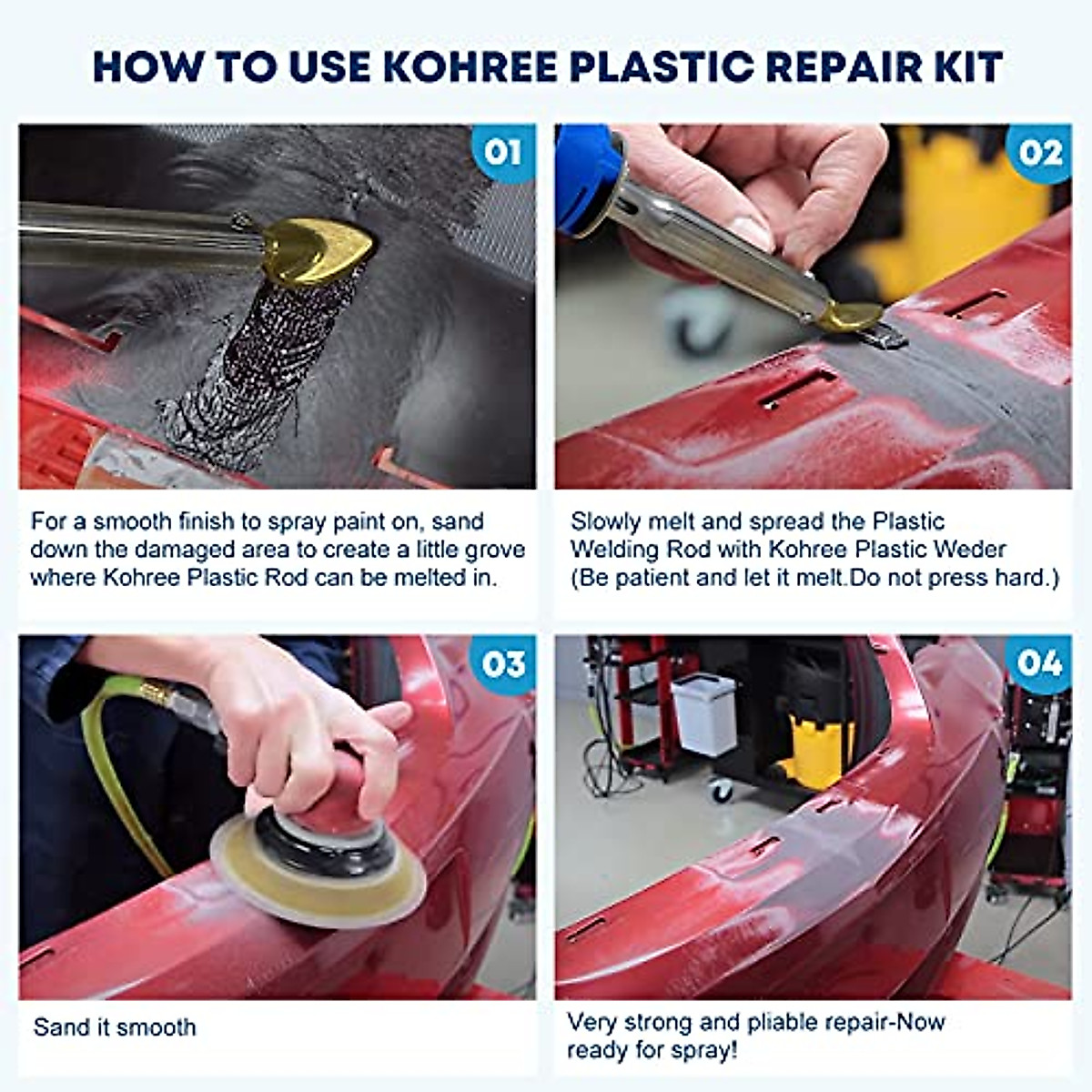 HOW TO USE KOHREE PLASTIC REPAIR KIT

01

For a smooth finish to spray paint on, sand down the damaged area to create a little grove where Kohree Plastic Rod can be melted in.

02

Slowly melt and spread the Plastic Welding Rod with Kohree Plastic Weder (Be patient and let it melt.Do not press hard.)

03

Sand it smooth

04

Very strong and pliable repair-Now ready for spray!