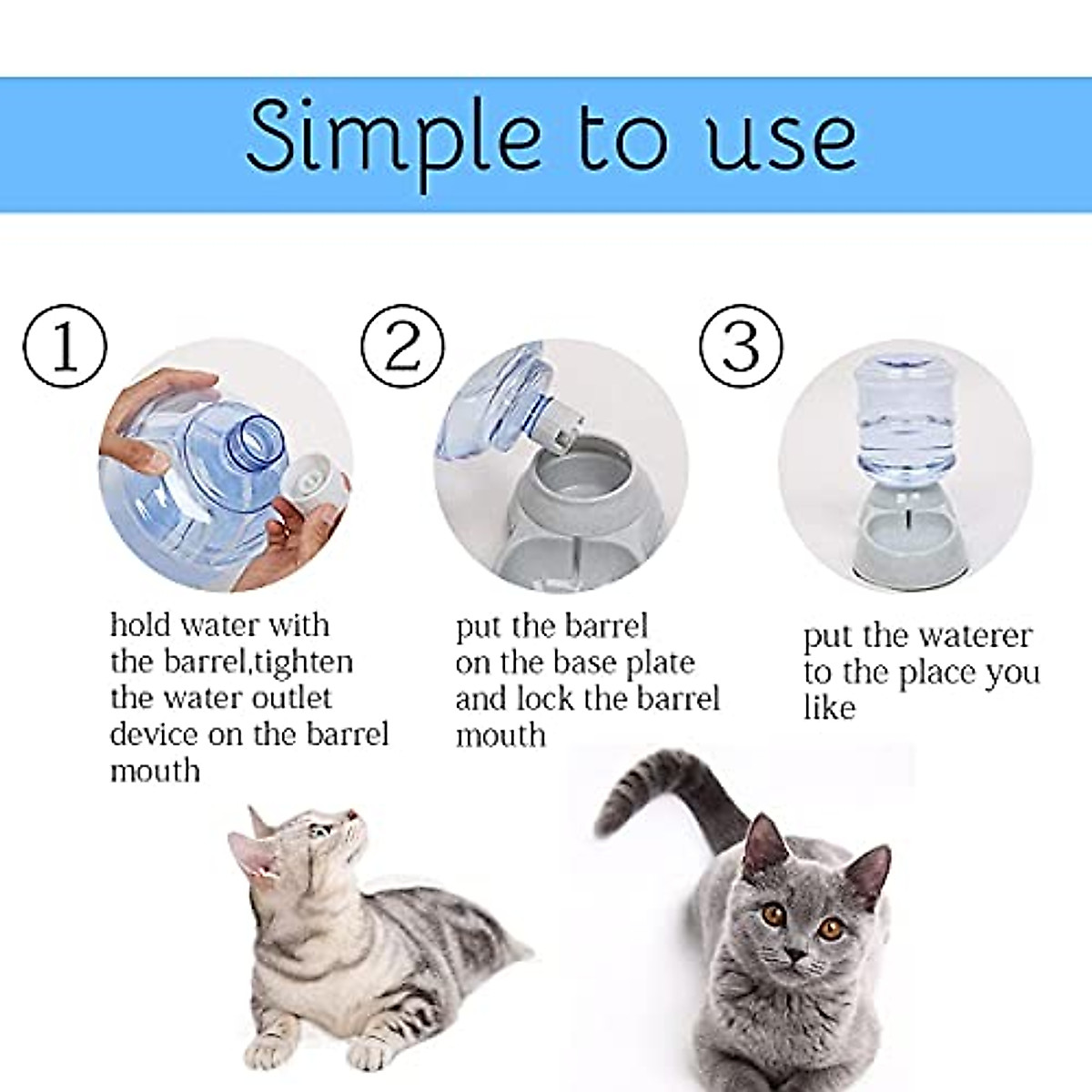 Simple to use

①

hold water with the barrel,tighten the water outlet device on the barrel mouth

②

put the barrel on the base plate and lock the barrel mouth

③

put the waterer to the place you like