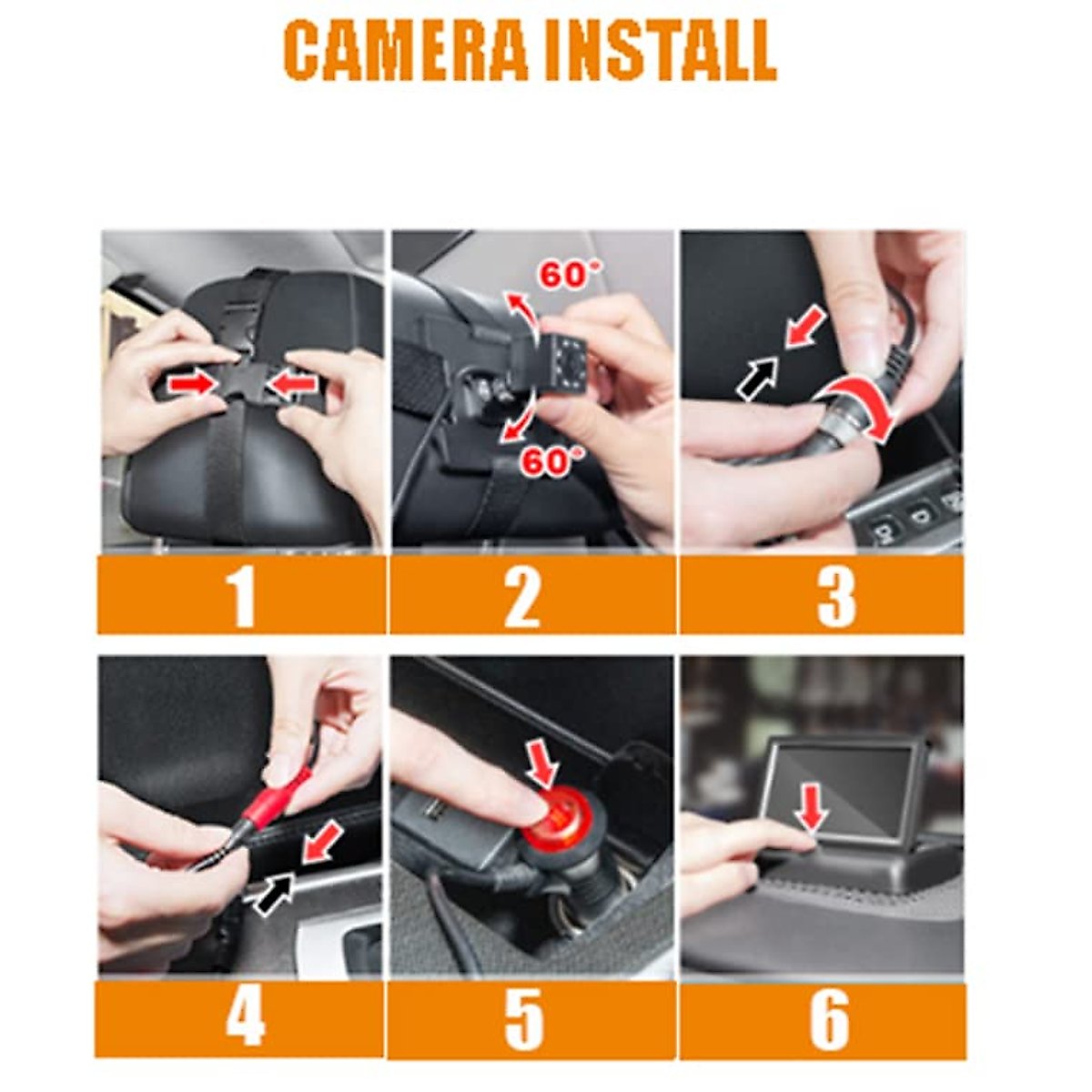 CAMERA INSTALL

60°

60°

1

2

3

4

5

6