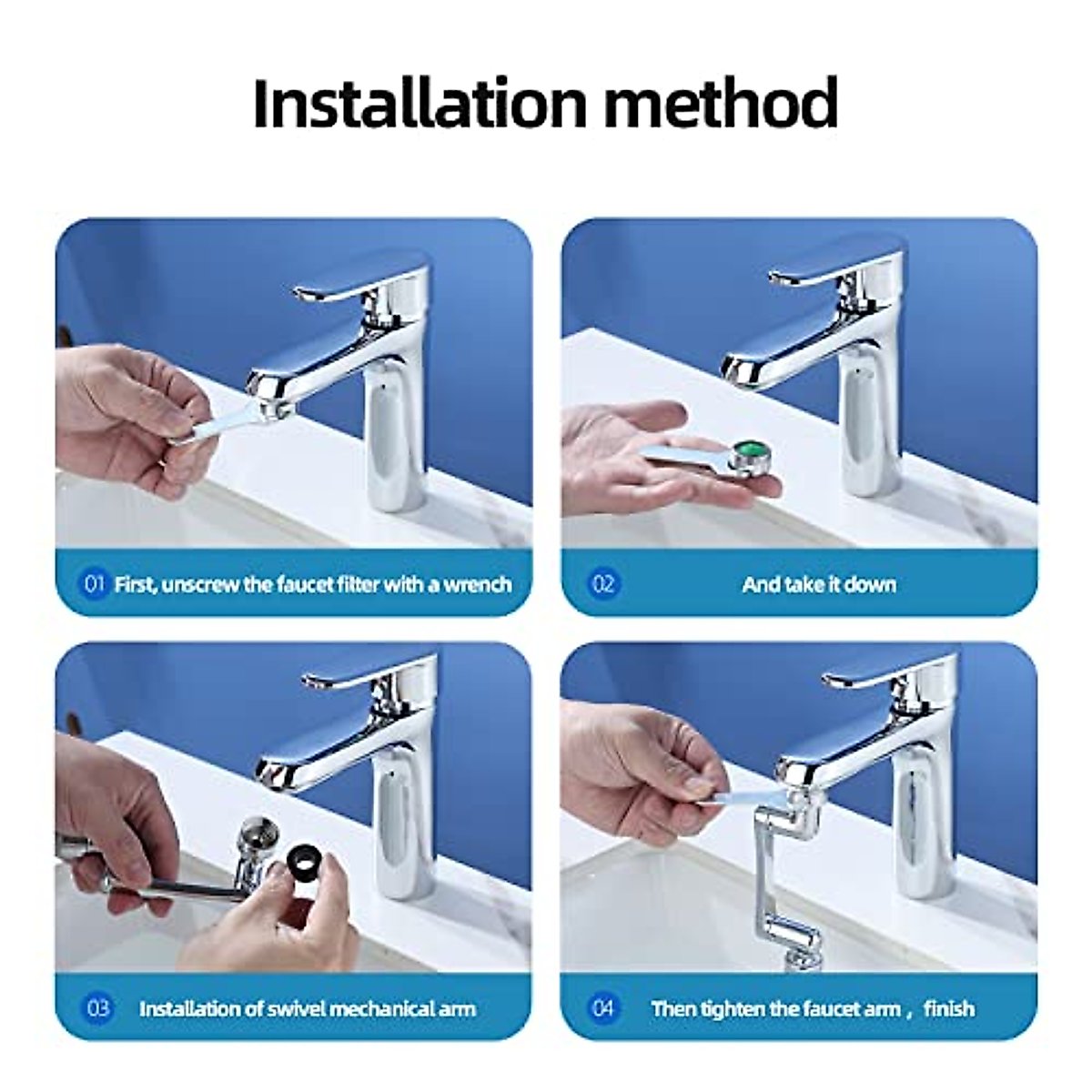 Installation method

01 First, unscrew the faucet filter with a wrench

02 And take it down

03 Installation of swivel mechanical arm

04 Then tighten the faucet arm , finish