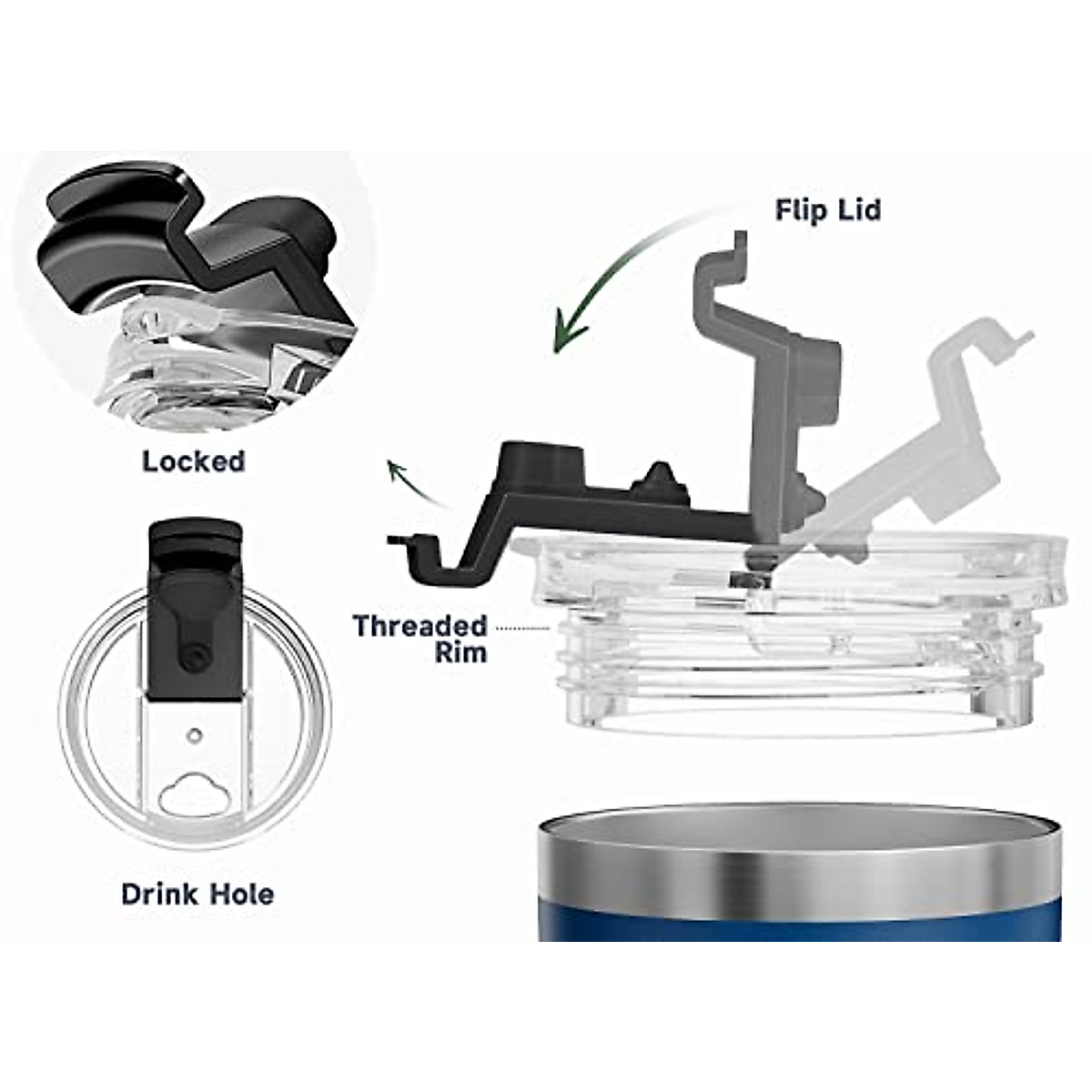 Flip Lid

Locked

Threaded Rim

Drink Hole