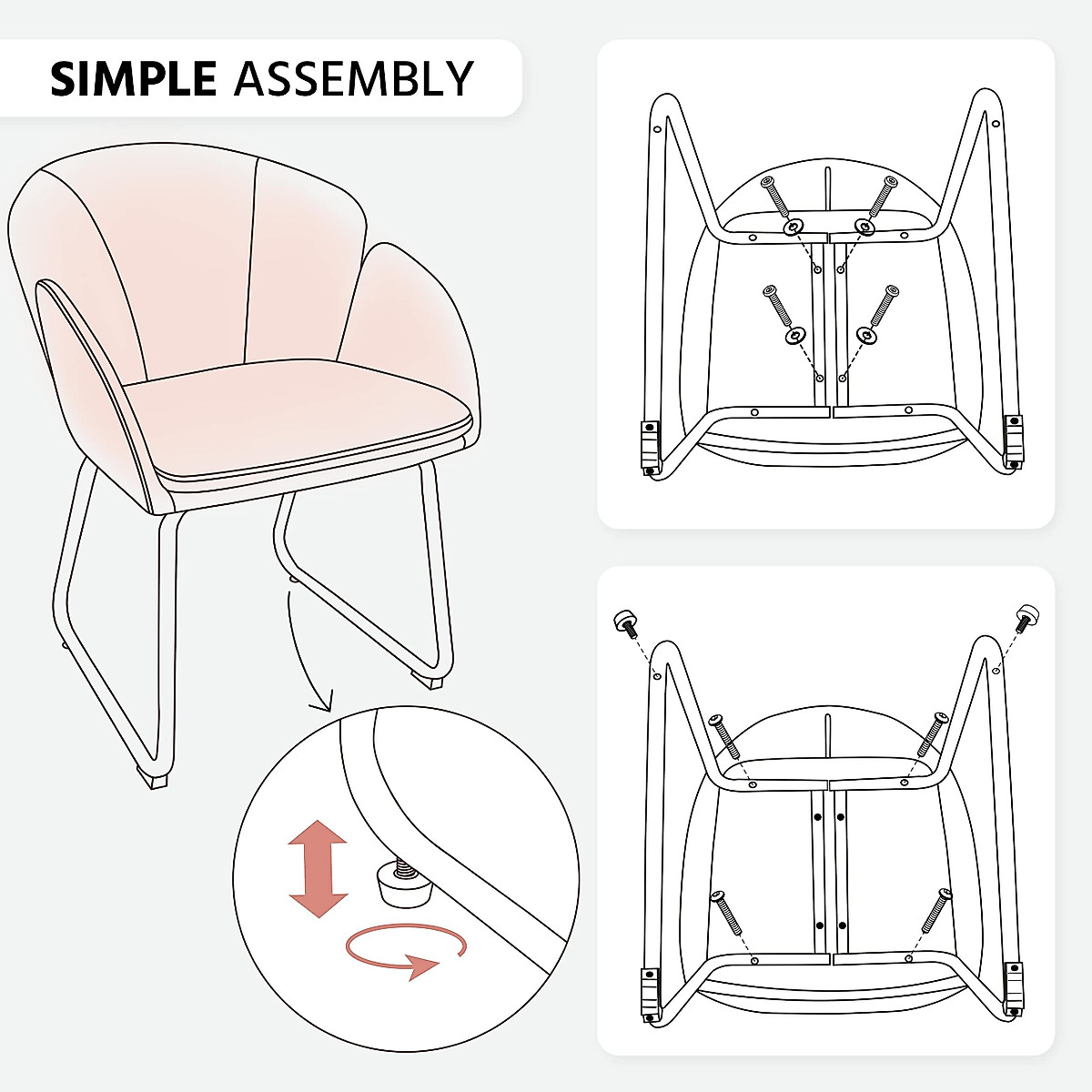 SIMPLE ASSEMBLY