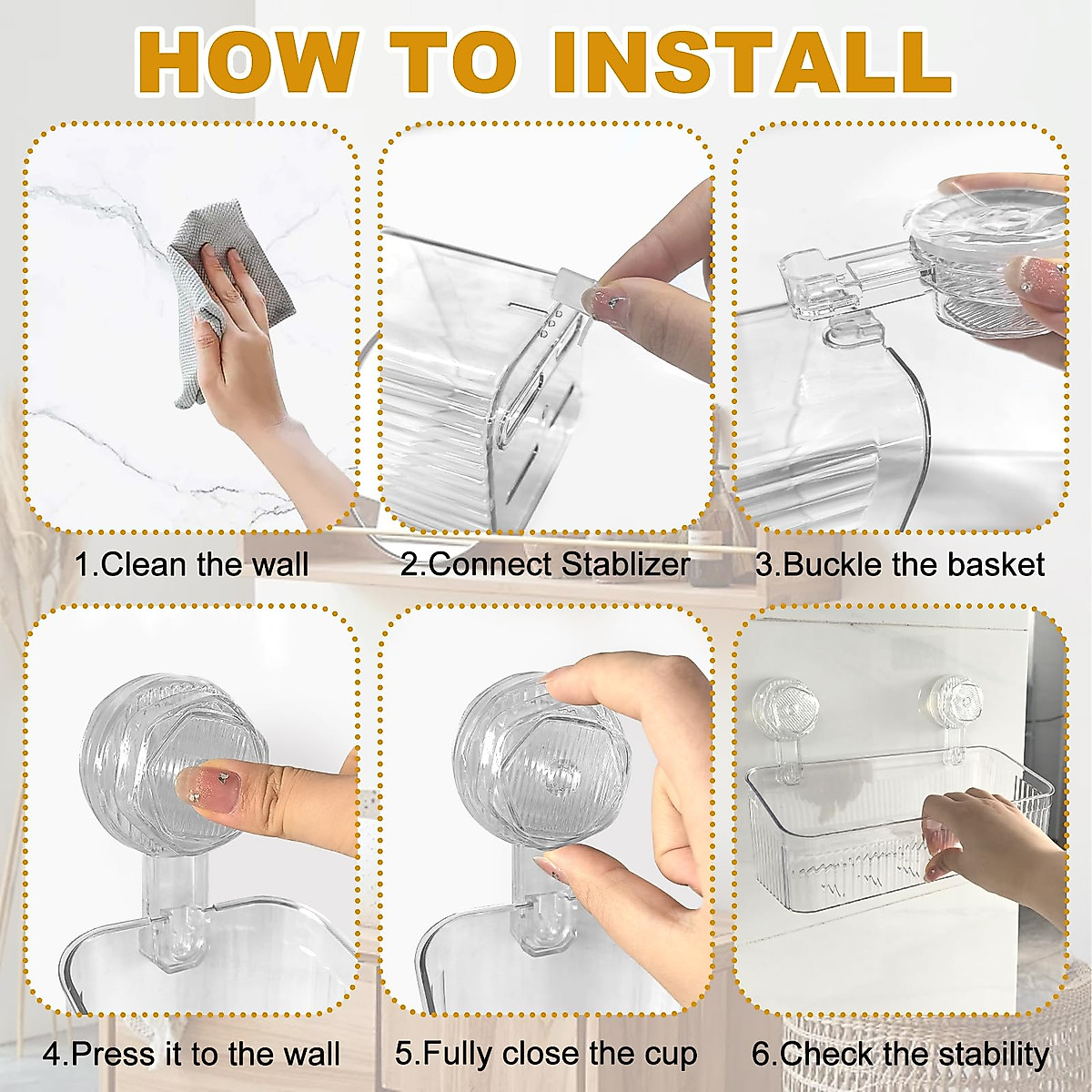 HOW TO INSTALL

1.Clean the wall

2.Connect Stablizer

3.Buckle the basket

4.Press it to the wall

5.Fully close the cup

6.Check the stability