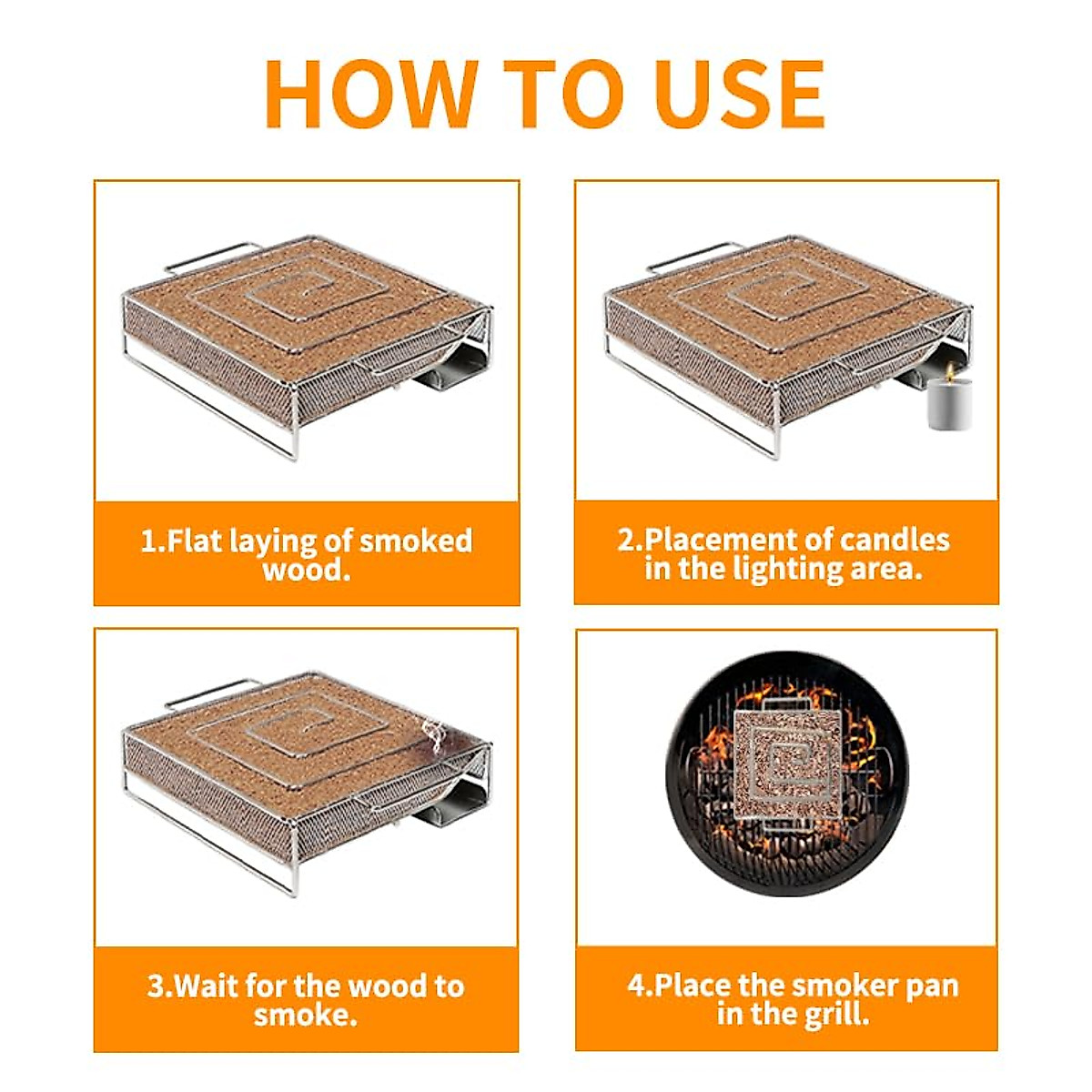 HOW TO USE

1.Flat laying of smoked wood.

2.Placement of candles in the lighting area.

3.Wait for the wood to smoke.

4.Place the smoker pan in the grill.