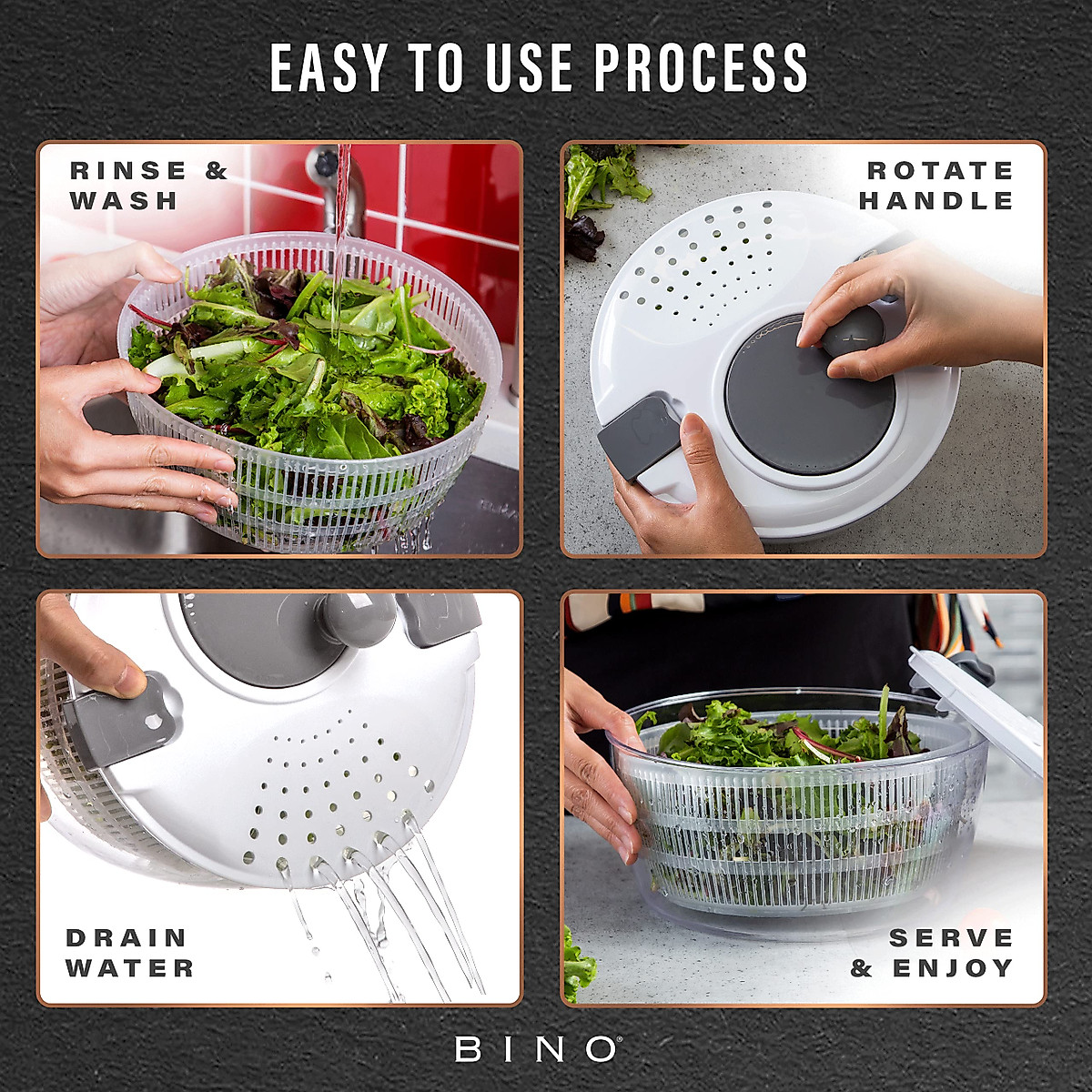 EASY TO USE PROCESS

RINSE & WASH

ROTATE HANDLE

DRAIN WATER

SERVE & ENJOY

BINO®