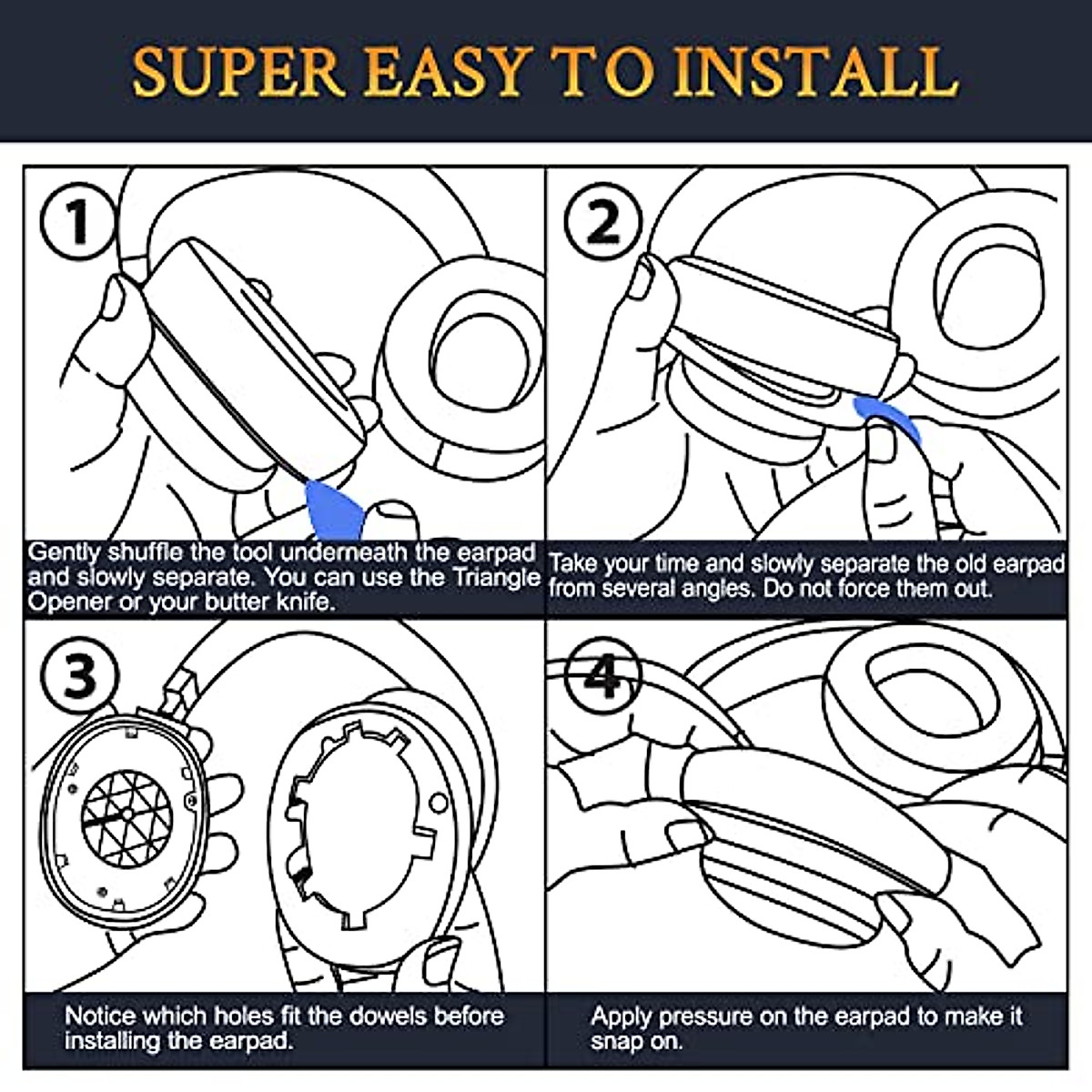 SUPER EASY TO INSTALL

1

Gently shuffle the tool underneath the earpad and slowly separate. You can use the Triangle Opener or your butter knife.

2

Take your time and slowly separate the old earpad from several angles. Do not force them out.

3

Notice which holes fit the dowels before installing the earpad.

4

Apply pressure on the earpad to make it snap on.