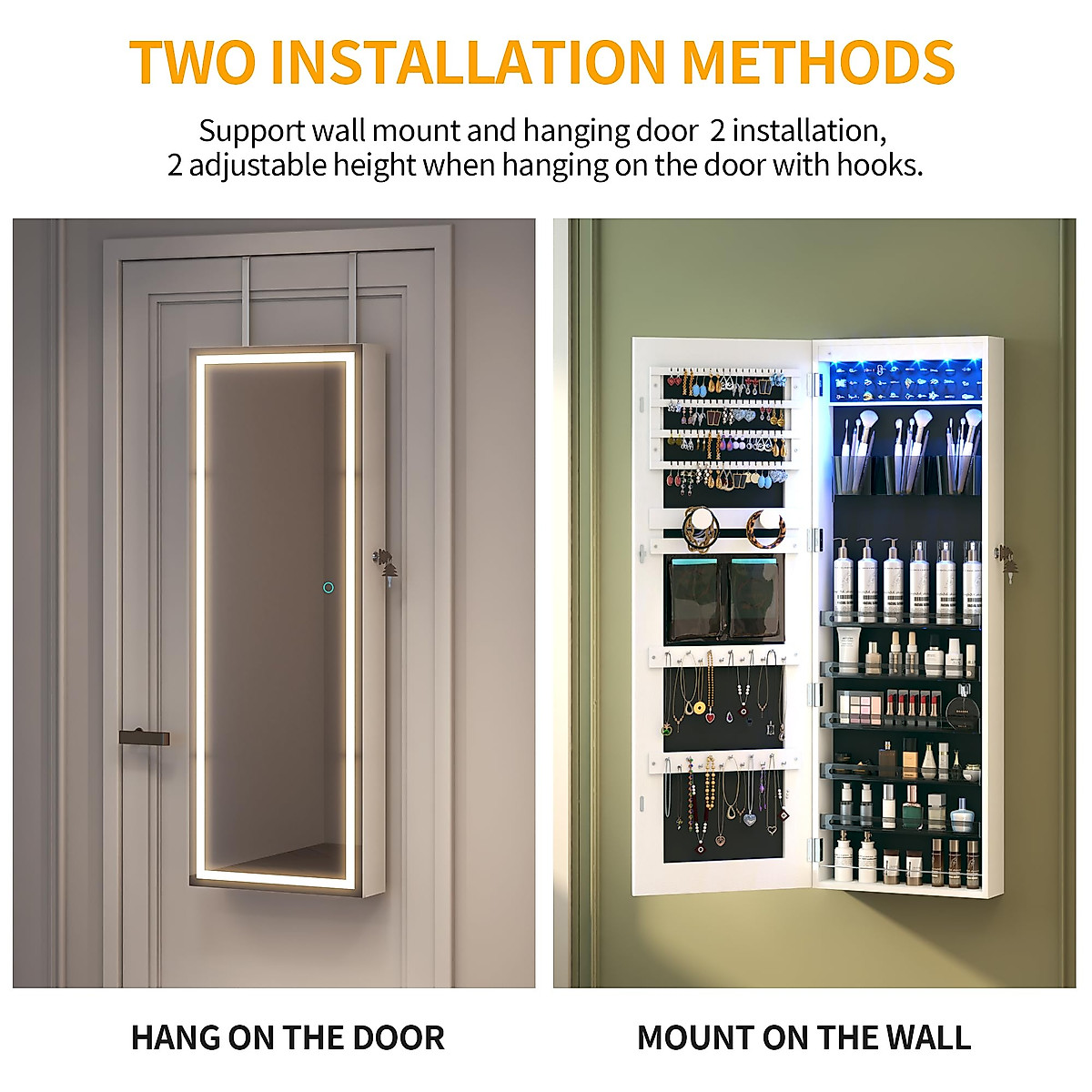 TWO INSTALLATION METHODS

Support wall mount and hanging door 2 installation, 2 adjustable height when hanging on the door with hooks.

HANG ON THE DOOR

MOUNT ON THE WALL