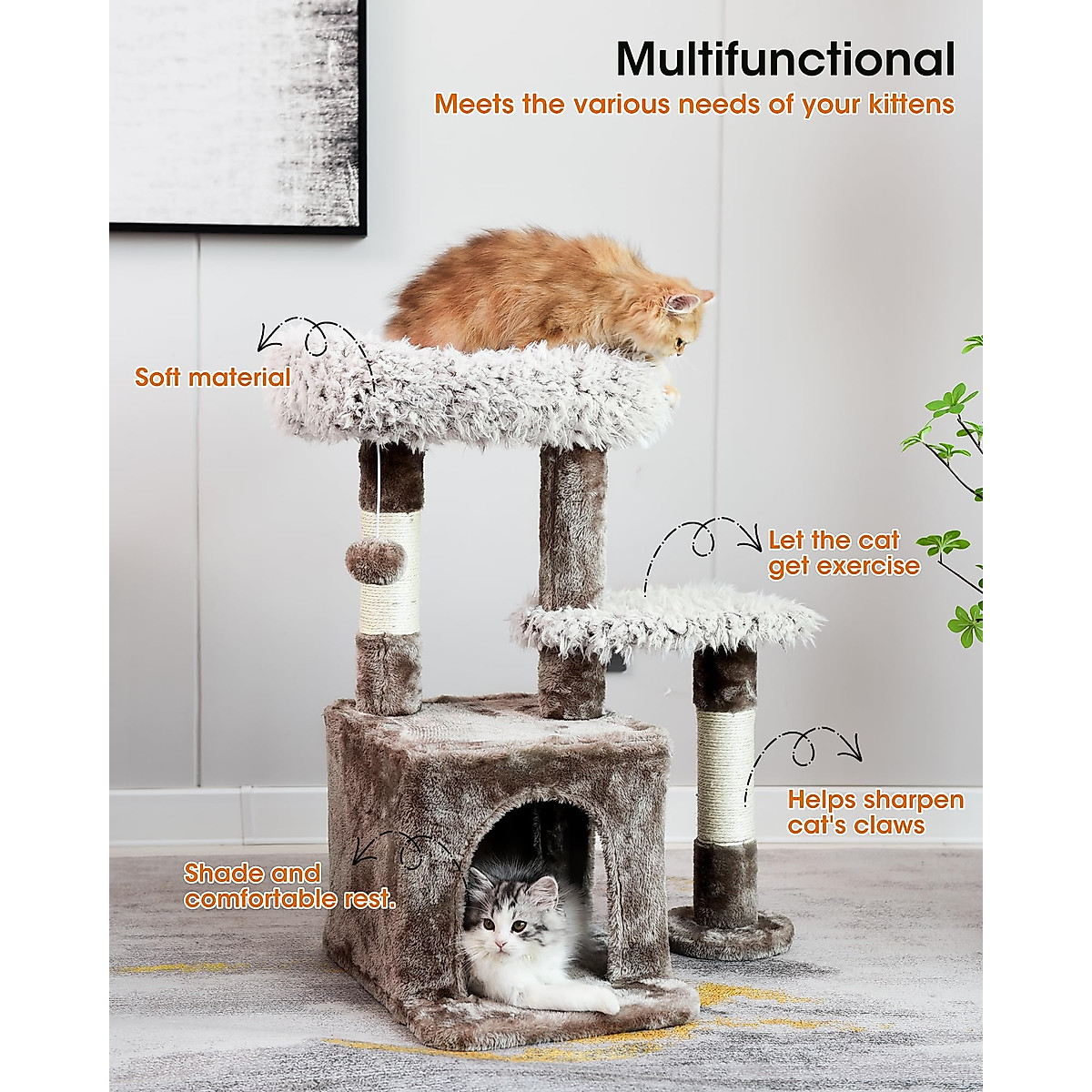 Multifunctional

Meets the various needs of your kittens

Soft material

Let the cat get exercise

Helps sharpen cat's claws

Shade and comfortable rest.