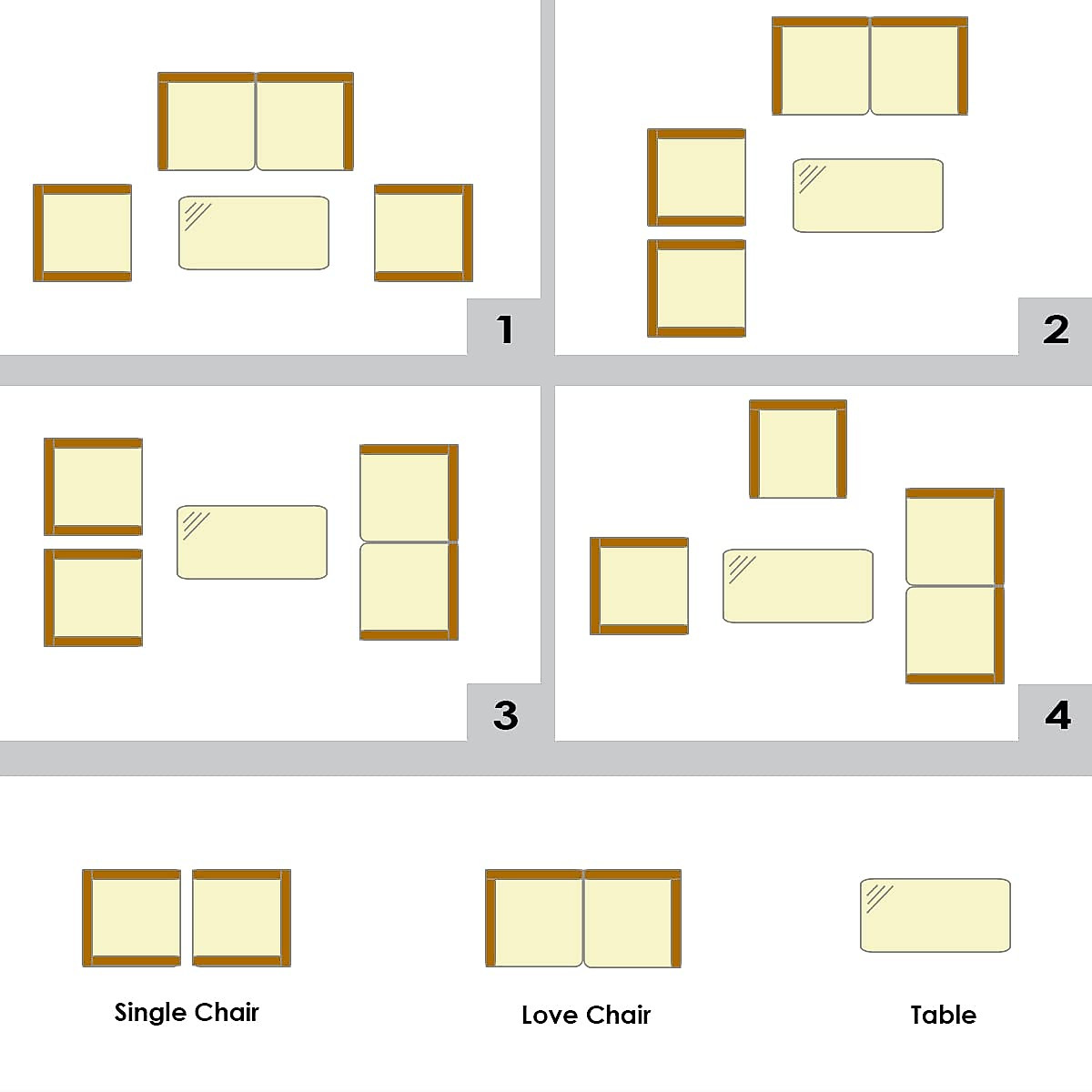 1

2

3

4

Single Chair

Love Chair

Table