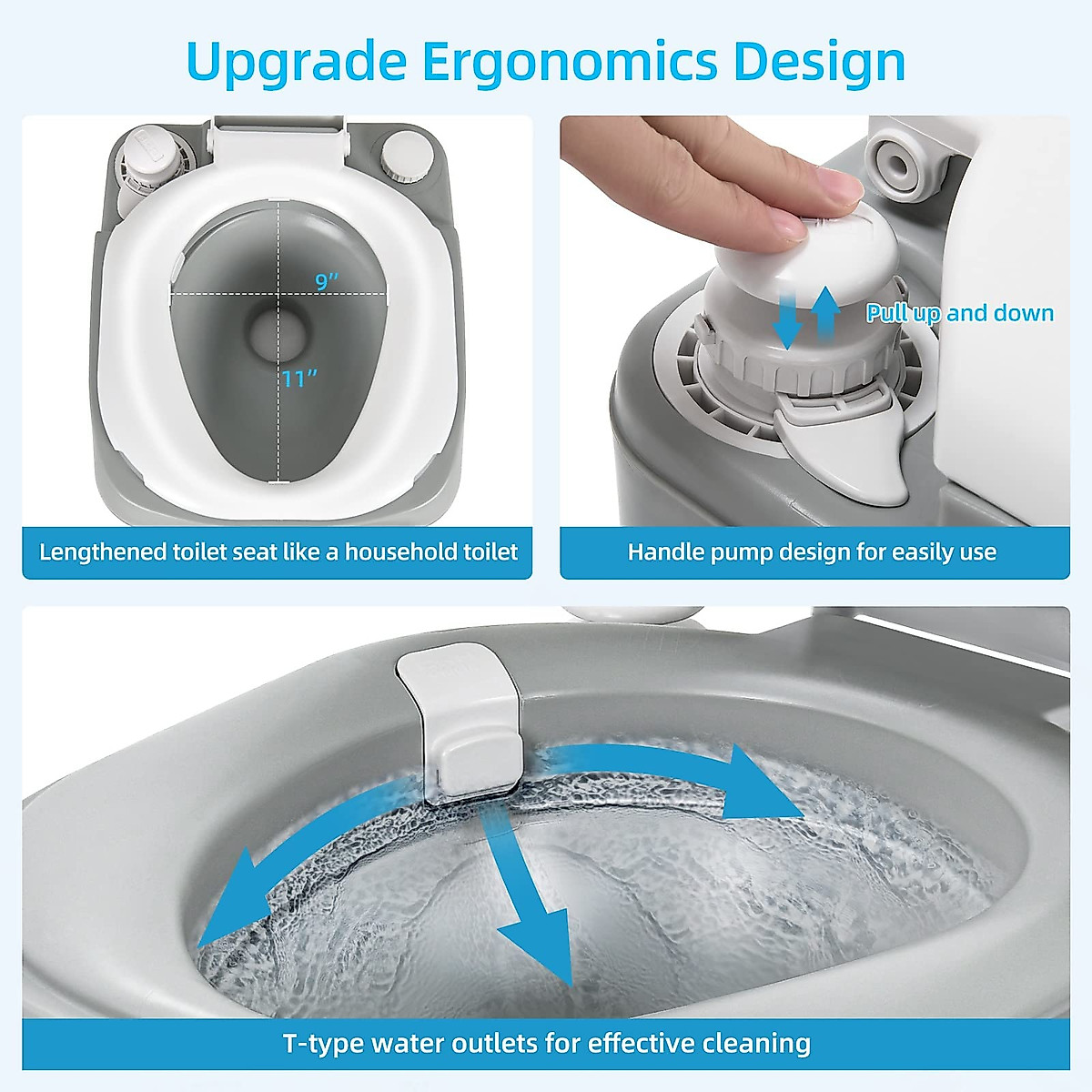 Upgrade Ergonomics Design

9"

11"

Lengthened toilet seat like a household toilet

Pull up and down

Handle pump design for easily use

T-type water outlets for effective cleaning