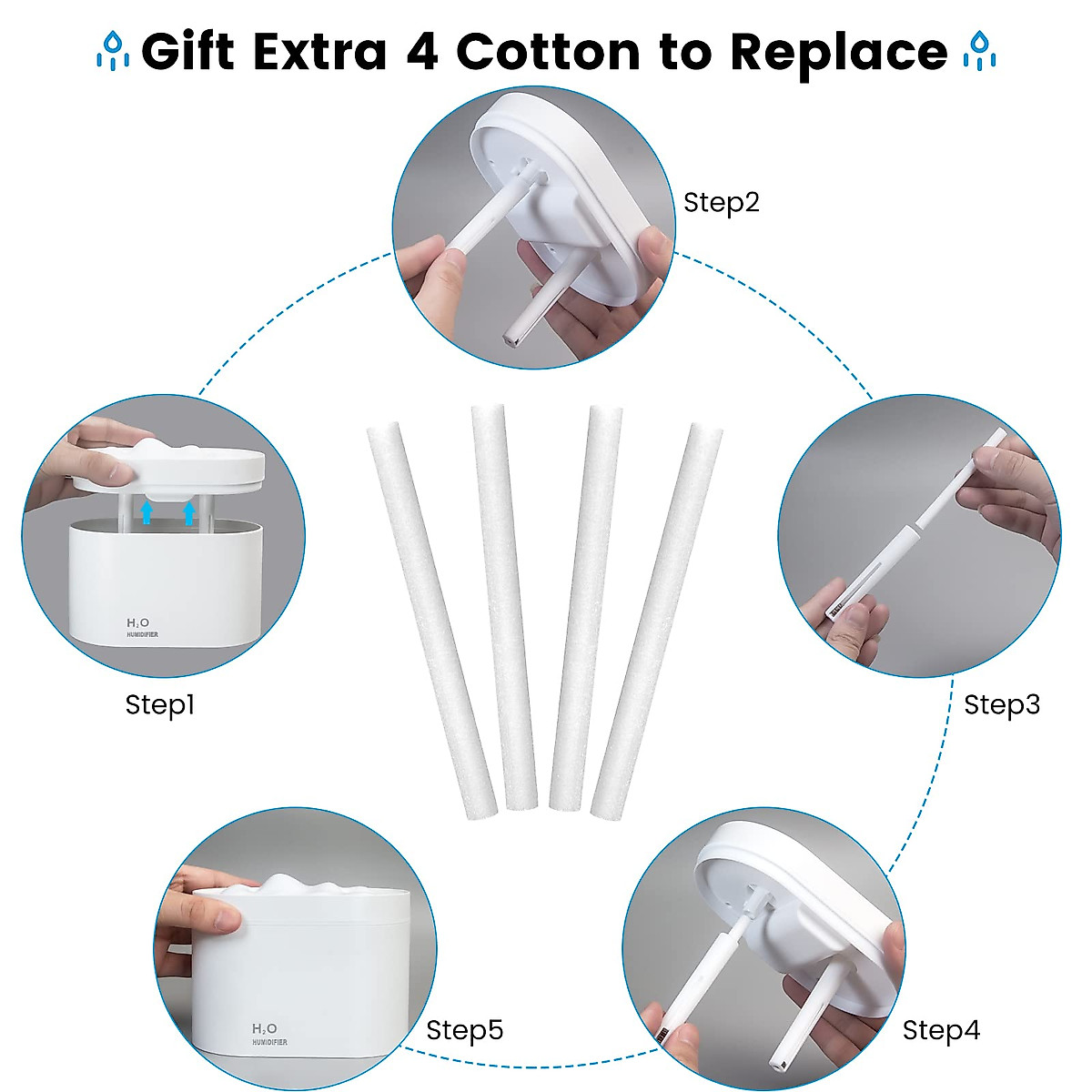 Gift Extra 4 Cotton to Replace

Step2

$H_2O$
HUMIDIFIER

Step1

Step3

$H_2O$
HUMIDIFIER

Step5

Step4