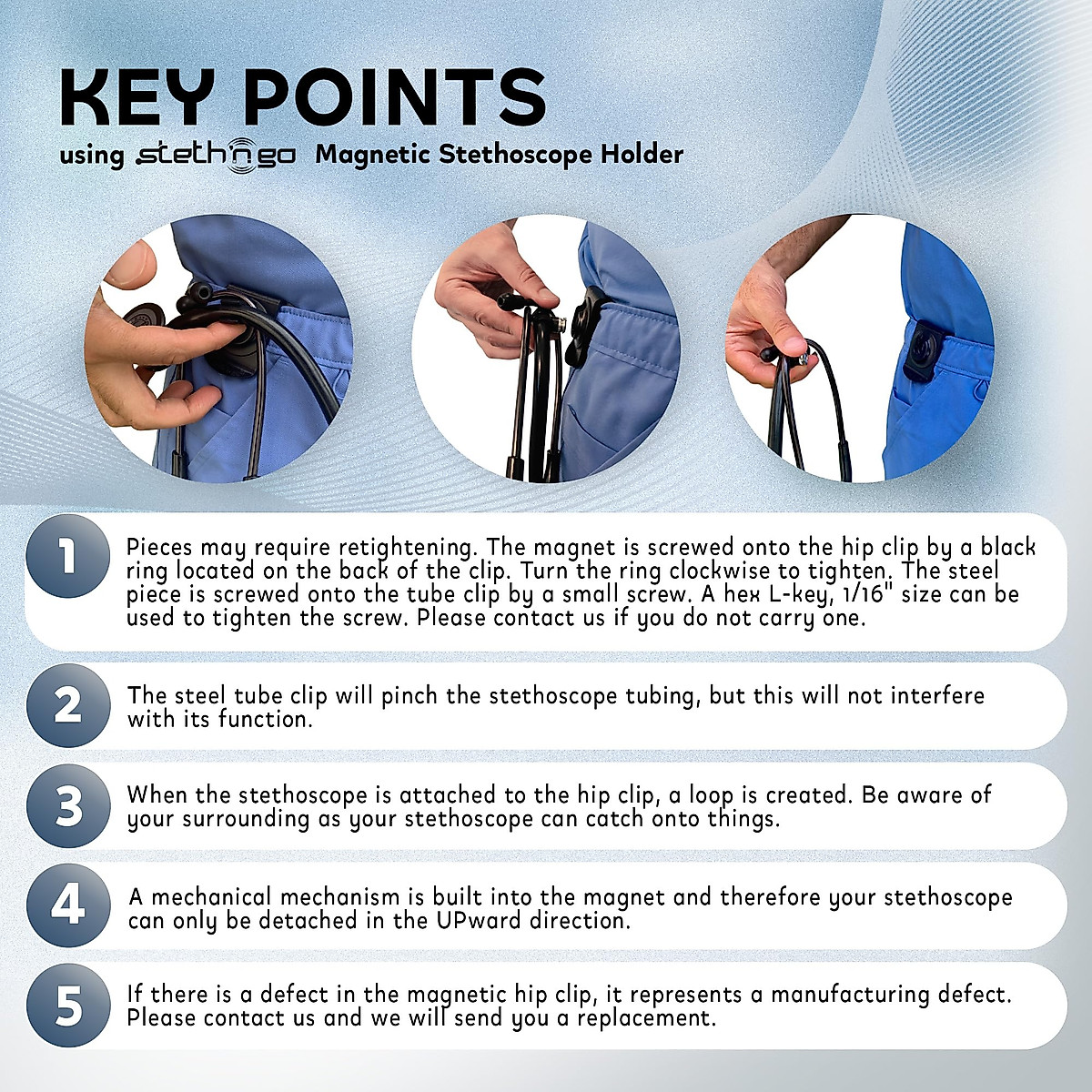 KEY POINTS

using stethngo Magnetic Stethoscope Holder

1 Pieces may require retightening. The magnet is screwed onto the hip clip by a black ring located on the back of the clip. Turn the ring clockwise to tighten. The steel piece is screwed onto the tube clip by a small screw. A hex L-key, 1/16" size can be used to tighten the screw. Please contact us if you do not carry one.

2 The steel tube clip will pinch the stethoscope tubing, but this will not interfere with its function.

3 When the stethoscope is attached to the hip clip, a loop is created. Be aware of your surrounding as your stethoscope can catch onto things.

4 A mechanical mechanism is built into the magnet and therefore your stethoscope can only be detached in the UPward direction.

5 If there is a defect in the magnetic hip clip, it represents a manufacturing defect. Please contact us and we will send you a replacement.