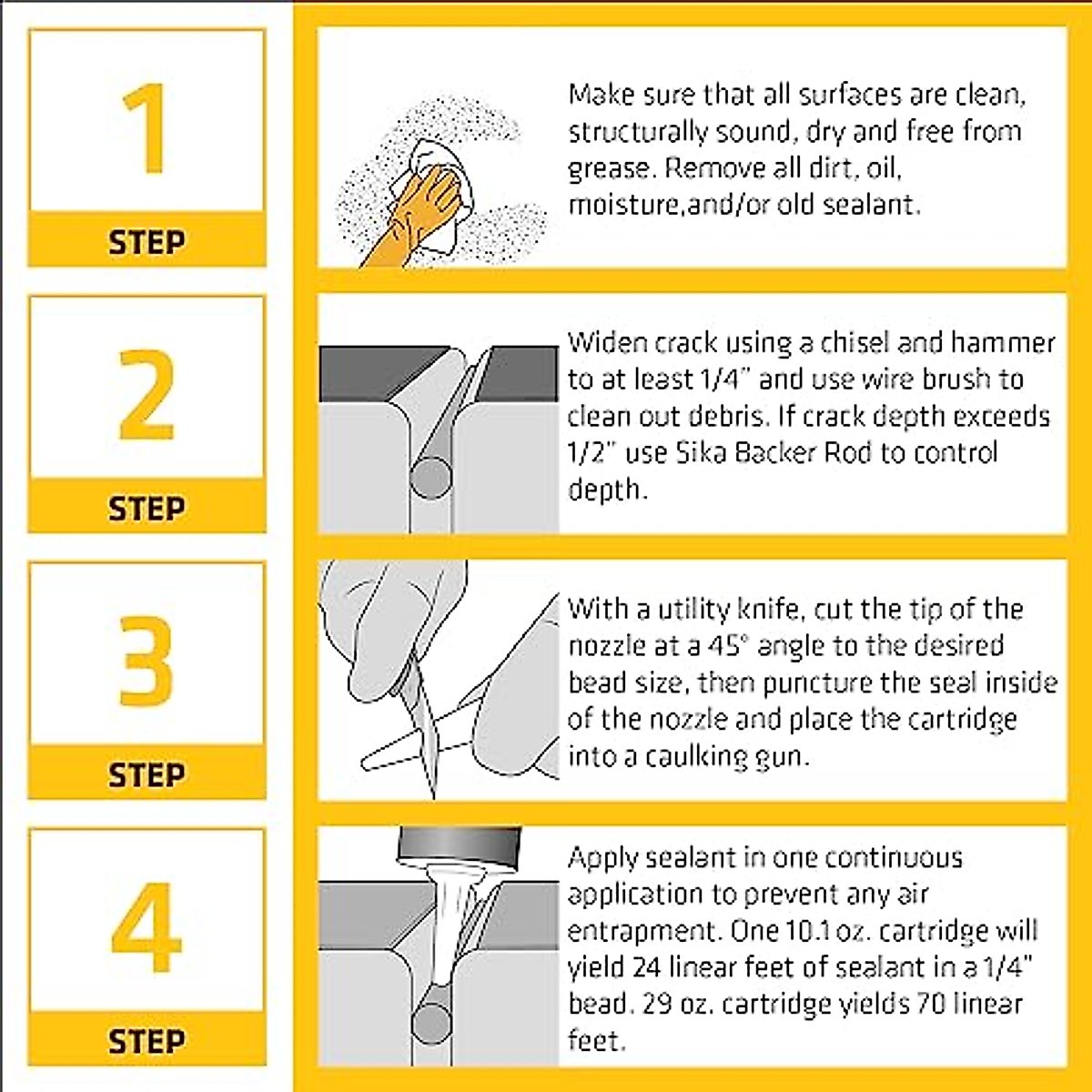 1
STEP

Make sure that all surfaces are clean, structurally sound, dry and free from grease. Remove all dirt, oil, moisture,and/or old sealant.

2
STEP

Widen crack using a chisel and hammer to at least 1/4" and use wire brush to clean out debris. If crack depth exceeds 1/2" use Sika Backer Rod to control depth.

3
STEP

With a utility knife, cut the tip of the nozzle at a 45° angle to the desired bead size, then puncture the seal inside of the nozzle and place the cartridge into a caulking gun.

4
STEP

Apply sealant in one continuous application to prevent any air entrapment. One 10.1 oz. cartridge will yield 24 linear feet of sealant in a 1/4" bead. 29 oz. cartridge yields 70 linear feet.