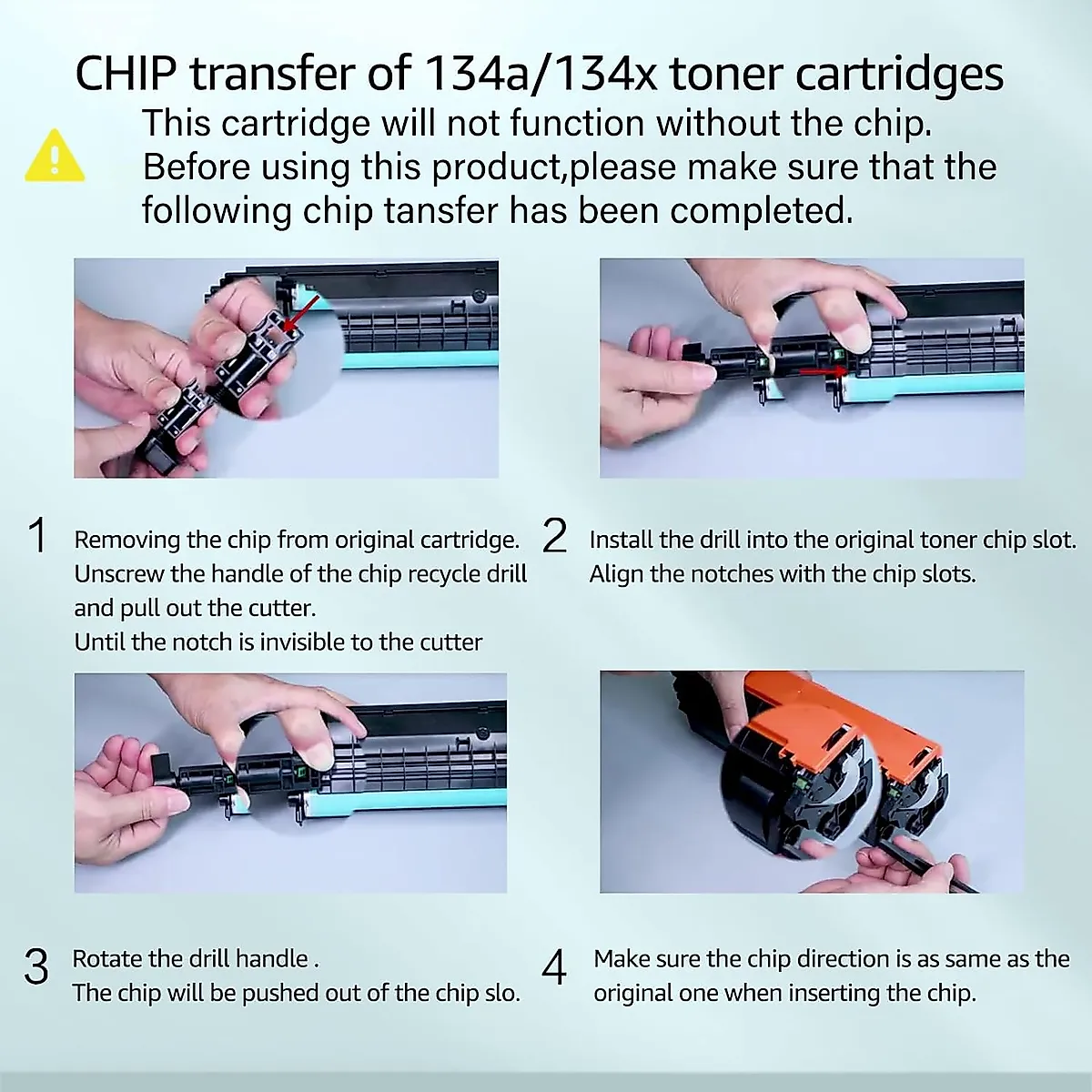 CHIP transfer of 134a/134x toner cartridges

This cartridge will not function without the chip. Before using this product,please make sure that the following chip tansfer has been completed.

1 Removing the chip from original cartridge. Unscrew the handle of the chip recycle drill and pull out the cutter. Until the notch is invisible to the cutter

2 Install the drill into the original toner chip slot. Align the notches with the chip slots.

3 Rotate the drill handle . The chip will be pushed out of the chip slo.

4 Make sure the chip direction is as same as the original one when inserting the chip.