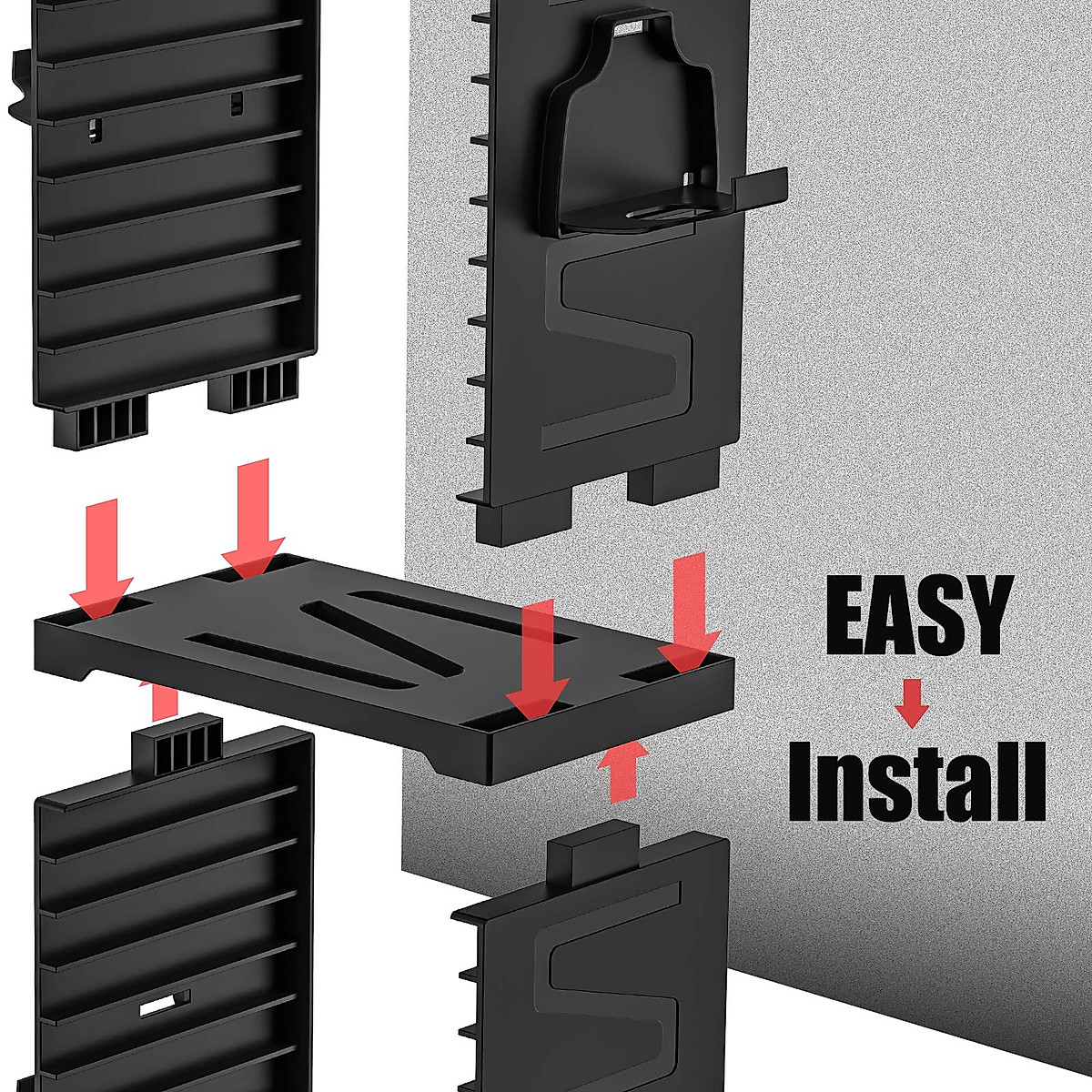 EASY
Install