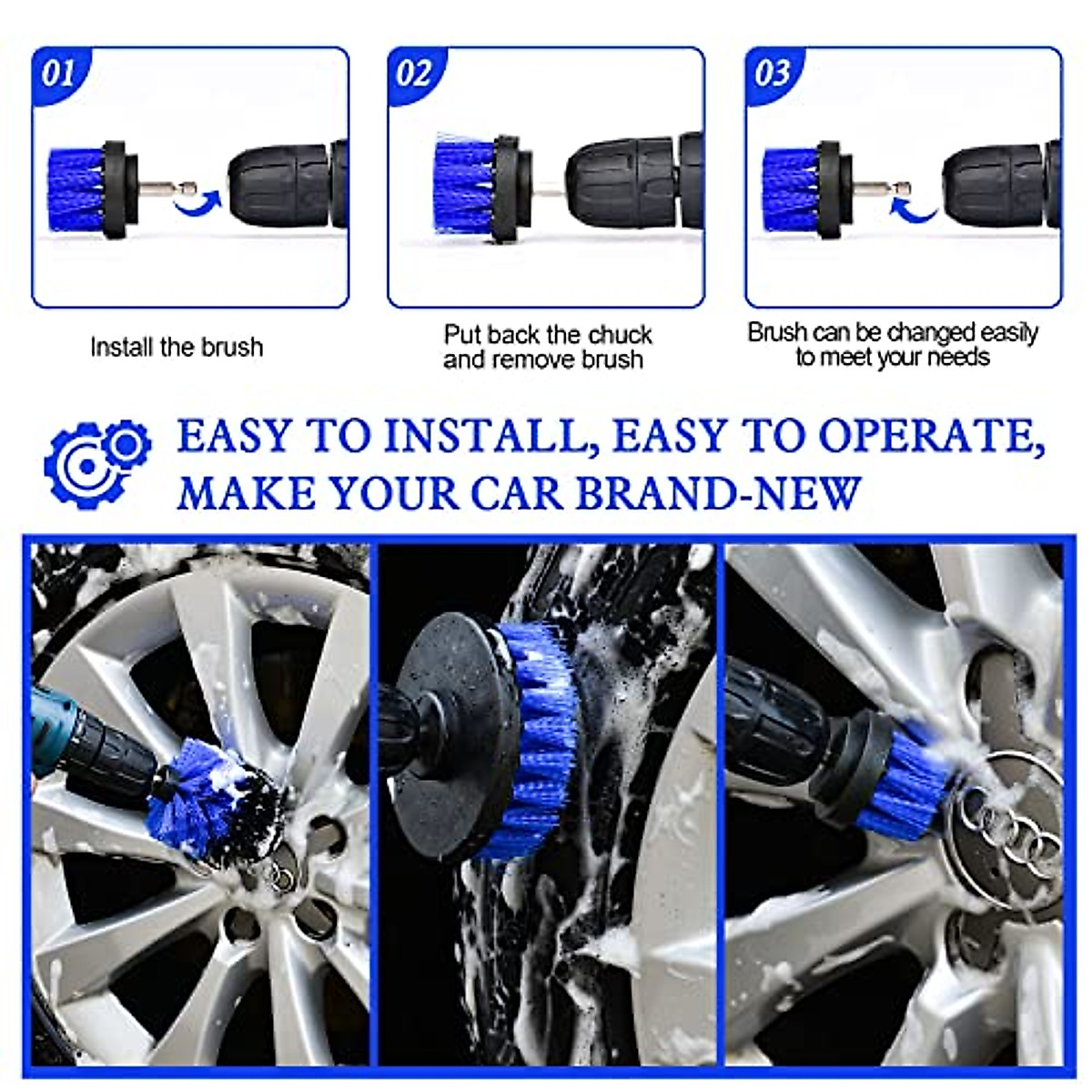 01

Install the brush

02

Put back the chuck and remove brush

03

Brush can be changed easily to meet your needs

EASY TO INSTALL, EASY TO OPERATE, MAKE YOUR CAR BRAND-NEW