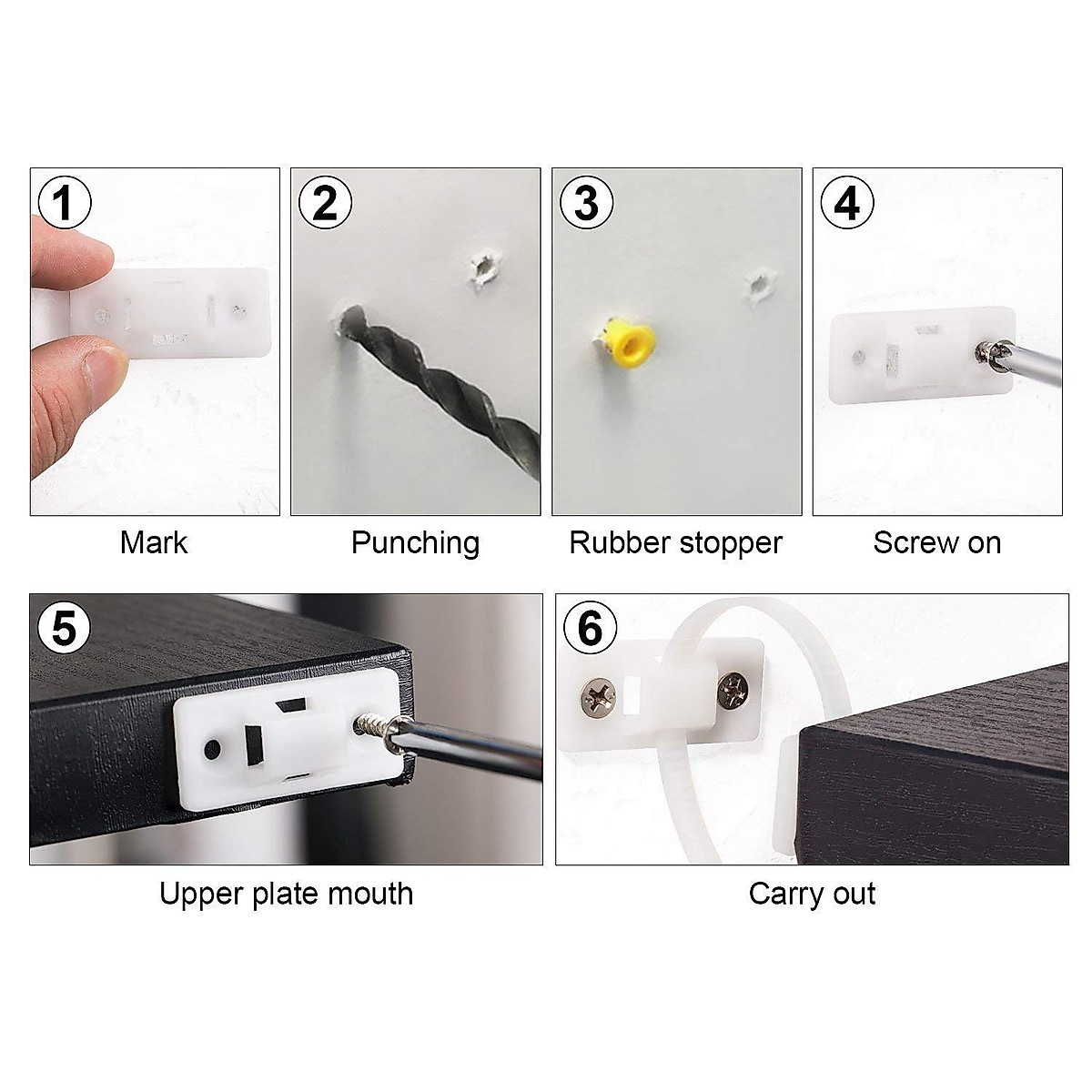 1
Mark

2
Punching

3
Rubber stopper

4
Screw on

5
Upper plate mouth

6
Carry out