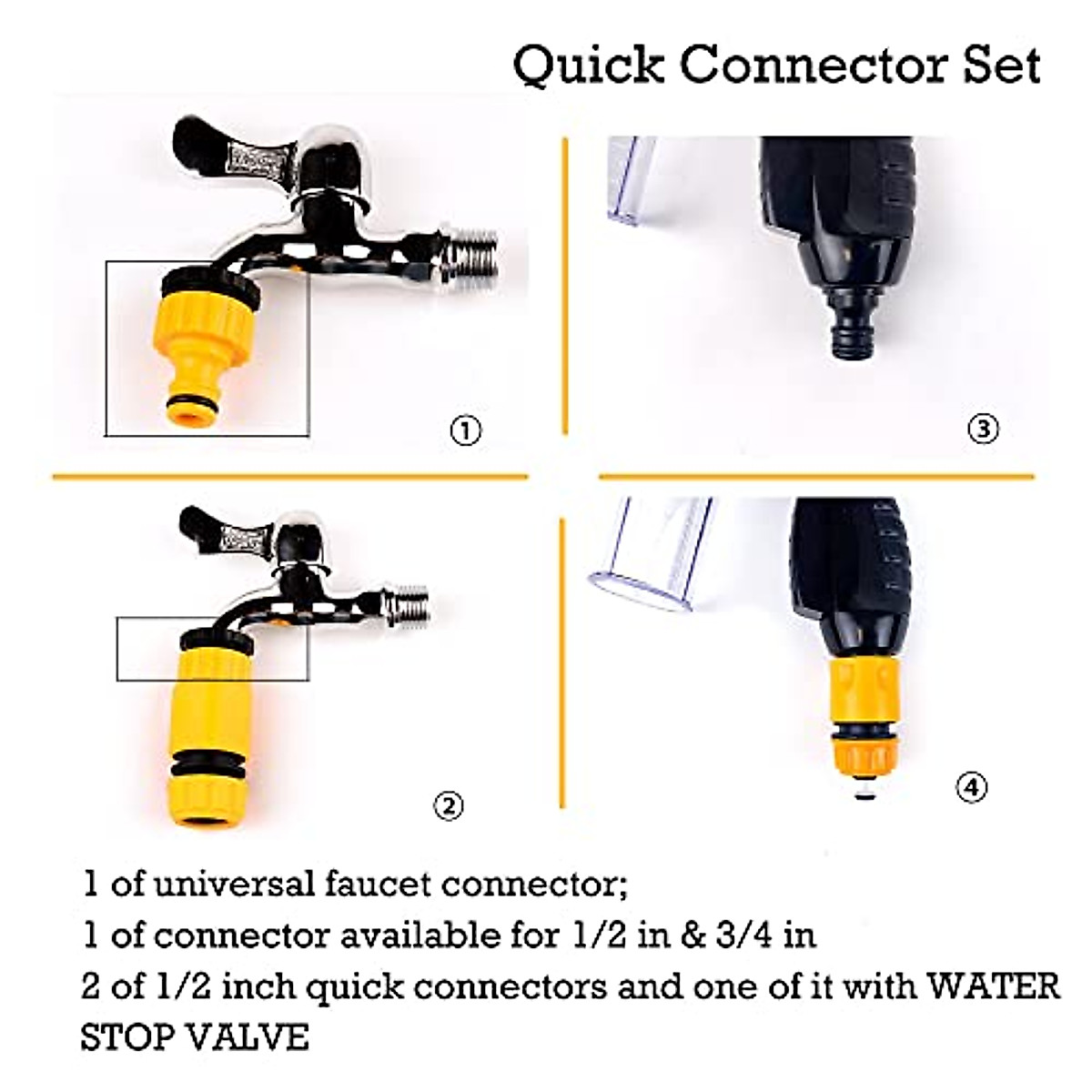 Quick Connector Set

①

③

②

④

1 of universal faucet connector;
1 of connector available for 1/2 in & 3/4 in
2 of 1/2 inch quick connectors and one of it with WATER STOP VALVE